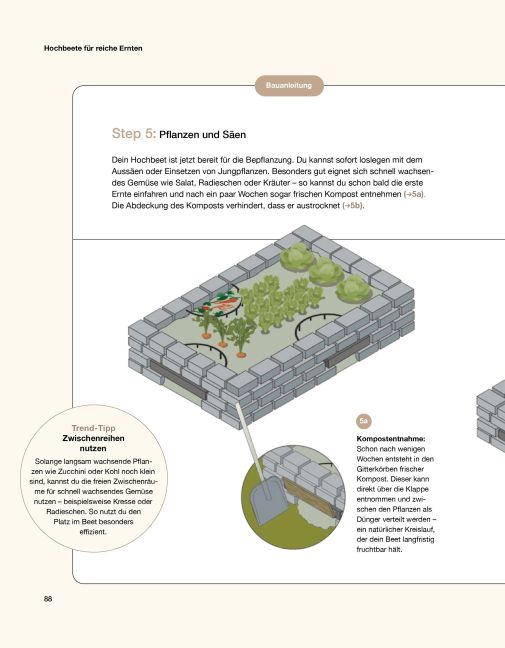 Hochbeete für reiche Ernten

Bauanleitung

Step 5: Pflanzen und Säen

Dein Hochbeet ist jetzt bereit für die Bepflanzung. Du kannst sofort loslegen mit dem Aussäen oder Einsetzen von Jungpflanzen. Besonders gut eignet sich schnell wachsendes Gemüse wie Salat, Radieschen oder Kräuter – so kannst du schon bald die erste Ernte einfahren und nach ein paar Wochen sogar frischen Kompost entnehmen (→5a). Die Abdeckung des Komposts verhindert, dass er austrocknet (→5b).

Trend-Tipp
Zwischenreihen nutzen
Solange langsam wachsende Pflanzen wie Zucchini oder Kohl noch klein sind, kannst du die freien Zwischenräume für schnell wachsendes Gemüse nutzen – beispielsweise Kresse oder Radieschen. So nutzt du den Platz im Beet besonders effizient.

5a
Kompostentnahme:
Schon nach wenigen Wochen entsteht in den Gitterkörben frischer Kompost. Dieser kann direkt über die Klappe entnommen und zwischen den Pflanzen als Dünger verteilt werden – ein natürlicher Kreislauf, der dein Beet langfristig fruchtbar hält.

88