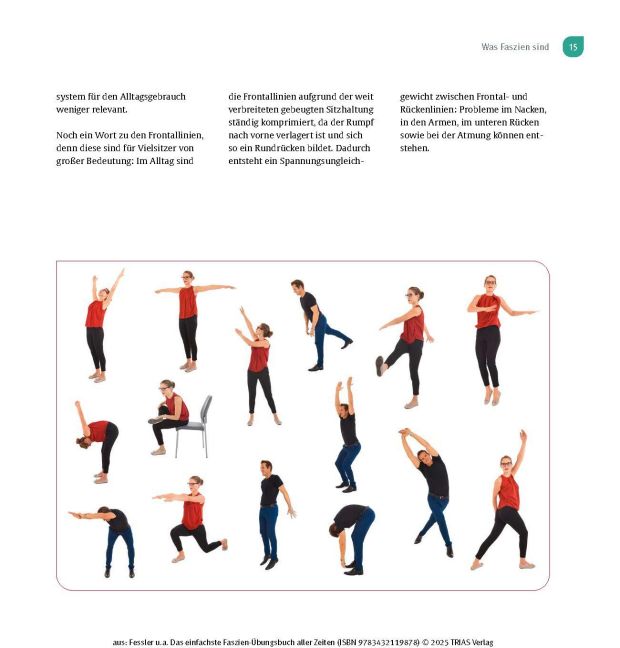 Was Faszien sind 15

system für den Alltagsgebrauch weniger relevant.

Noch ein Wort zu den Frontallinien, denn diese sind für Vielsitzer von großer Bedeutung: Im Alltag sind die Frontallinien aufgrund der weit verbreiteten gebeugten Sitzhaltung ständig komprimiert, da der Rumpf nach vorne verlagert ist und sich so ein Rundrücken bildet. Dadurch entsteht ein Spannungsungleichgewicht zwischen Frontal- und Rückenlinien: Probleme im Nacken, in den Armen, im unteren Rücken sowie bei der Atmung können entstehen.

aus: Fessler u.a. Das einfachste Faszien-Übungsbuch aller Zeiten (ISBN 9783432119878) © 2025 TRIAS Verlag