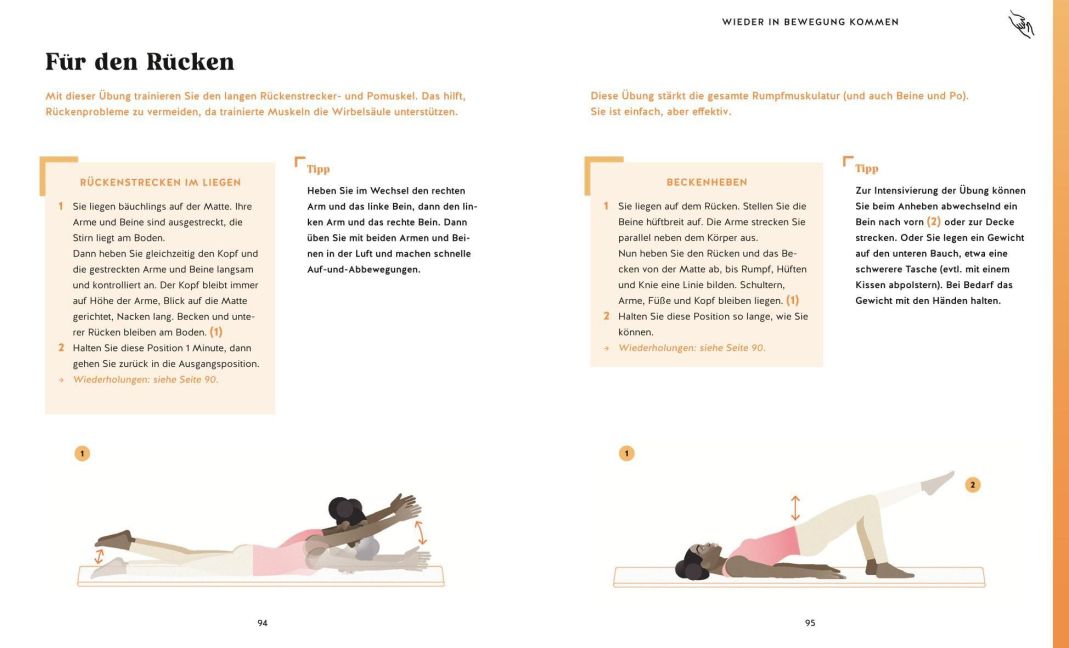 WIEDER IN BEWEGUNG KOMMEN

Für den Rücken

Mit dieser Übung trainieren Sie den langen Rückenstrecker- und Pomuskel. Das hilft, Rückenprobleme zu vermeiden, da trainierte Muskeln die Wirbelsäule unterstützen.

RÜCKENSTRECKEN IM LIEGEN

1 Sie liegen bäuchlings auf der Matte. Ihre Arme und Beine sind ausgestreckt, die Stirn liegt am Boden.
Dann heben Sie gleichzeitig den Kopf und die gestreckten Arme und Beine langsam und kontrolliert an. Der Kopf bleibt immer auf Höhe der Arme, Blick auf die Matte gerichtet, Nacken lang. Becken und unterer Rücken bleiben am Boden. (1)
2 Halten Sie diese Position 1 Minute, dann gehen Sie zurück in die Ausgangsposition.
→ Wiederholungen: siehe Seite 90.

Tipp
Heben Sie im Wechsel den rechten Arm und das linke Bein, dann den linken Arm und das rechte Bein. Dann üben Sie mit beiden Armen und Beinen in der Luft und machen schnelle Auf-und-Abbewegungen.

1

94

Diese Übung stärkt die gesamte Rumpfmuskulatur (und auch Beine und Po). Sie ist einfach, aber effektiv.

BECKENHEBEN

1 Sie liegen auf dem Rücken. Stellen Sie die Beine hüftbreit auf. Die Arme strecken Sie parallel neben dem Körper aus.
Nun heben Sie den Rücken und das Becken von der Matte ab, bis Rumpf, Hüften und Knie eine Linie bilden. Schultern, Arme, Füße und Kopf bleiben liegen. (1)
2 Halten Sie diese Position so lange, wie Sie können.
→ Wiederholungen: siehe Seite 90.

Tipp
Zur Intensivierung der Übung können Sie beim Anheben abwechselnd ein Bein nach vorn (2) oder zur Decke strecken. Oder Sie legen ein Gewicht auf den unteren Bauch, etwa eine schwerere Tasche (evtl. mit einem Kissen abpolstern). Bei Bedarf das Gewicht mit den Händen halten.

1

2

95