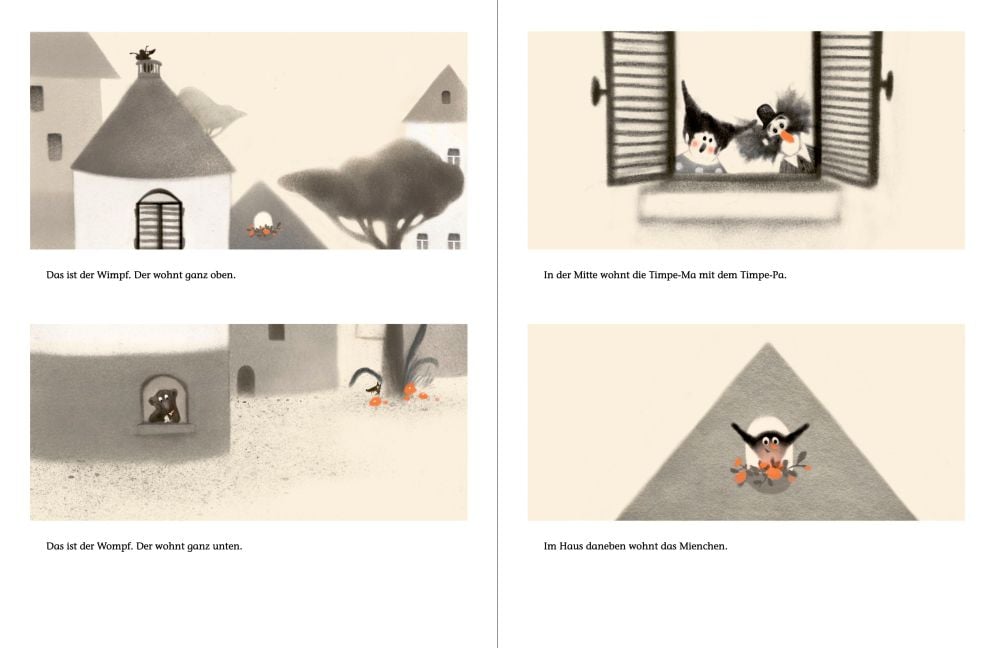 Das ist der Wimpf. Der wohnt ganz oben.

Das ist der Wompf. Der wohnt ganz unten.

In der Mitte wohnt die Timpe-Ma mit dem Timpe-Pa.

Im Haus daneben wohnt das Mienchen.