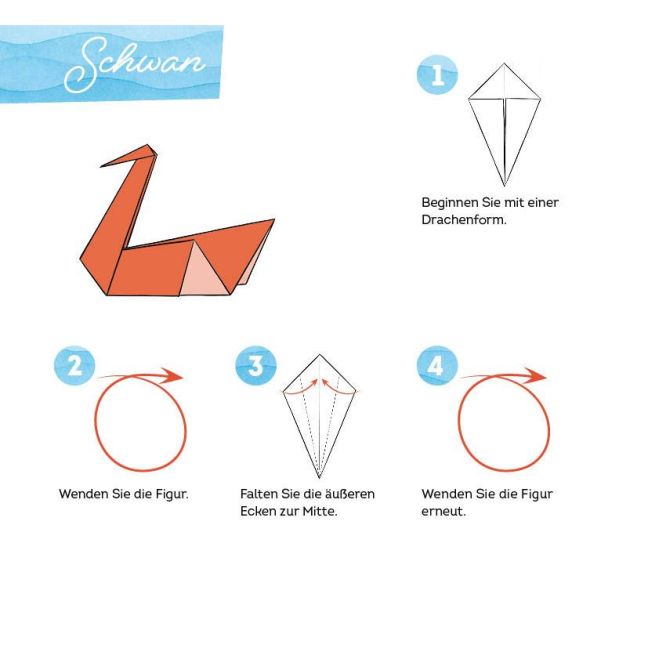 Schwan

1

Beginnen Sie mit einer Drachenform.

2

Wenden Sie die Figur.

3

Falten Sie die äußeren Ecken zur Mitte.

4

Wenden Sie die Figur erneut.