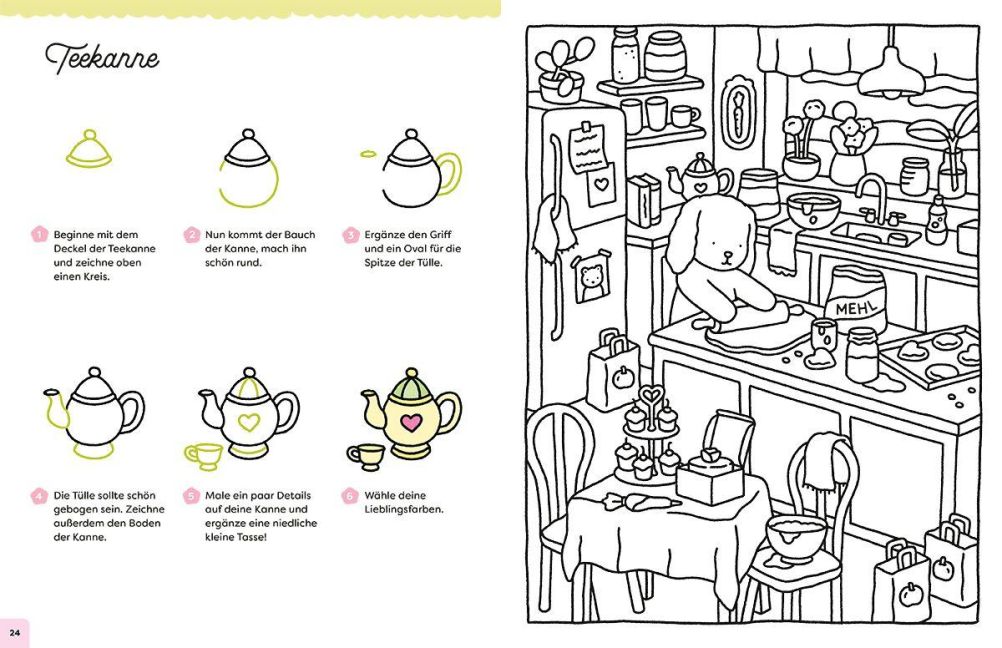 Teekanne

1 Beginne mit dem Deckel der Teekanne und zeichne oben einen Kreis.

2 Nun kommt der Bauch der Kanne, mach ihn schön rund.

3 Ergänze den Griff und ein Oval für die Spitze der Tülle.

4 Die Tülle sollte schön gebogen sein. Zeichne außerdem den Boden der Kanne.

5 Male ein paar Details auf deine Kanne und ergänze eine niedliche kleine Tasse!

6 Wähle deine Lieblingsfarben.

24

MEHL