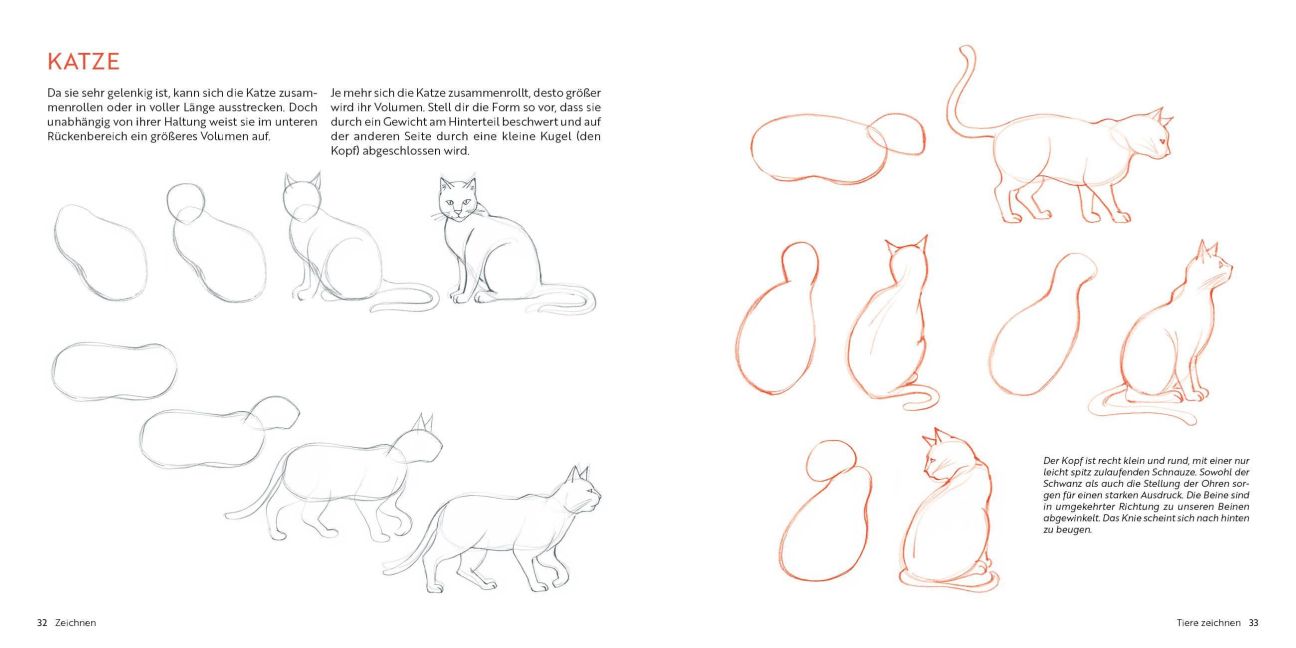 KATZE

Da sie sehr gelenkig ist, kann sich die Katze zusammenrollen oder in voller Länge ausstrecken. Doch unabhängig von ihrer Haltung weist sie im unteren Rückenbereich ein größeres Volumen auf.

Je mehr sich die Katze zusammenrollt, desto größer wird ihr Volumen. Stell dir die Form so vor, dass sie durch ein Gewicht am Hinterteil beschwert und auf der anderen Seite durch eine kleine Kugel (den Kopf) abgeschlossen wird.

Der Kopf ist recht klein und rund, mit einer nur leicht spitz zulaufenden Schnauze. Sowohl der Schwanz als auch die Stellung der Ohren sorgen für einen starken Ausdruck. Die Beine sind in umgekehrter Richtung zu unseren Beinen abgewinkelt. Das Knie scheint sich nach hinten zu beugen.

32 Zeichnen

Tiere zeichnen 33