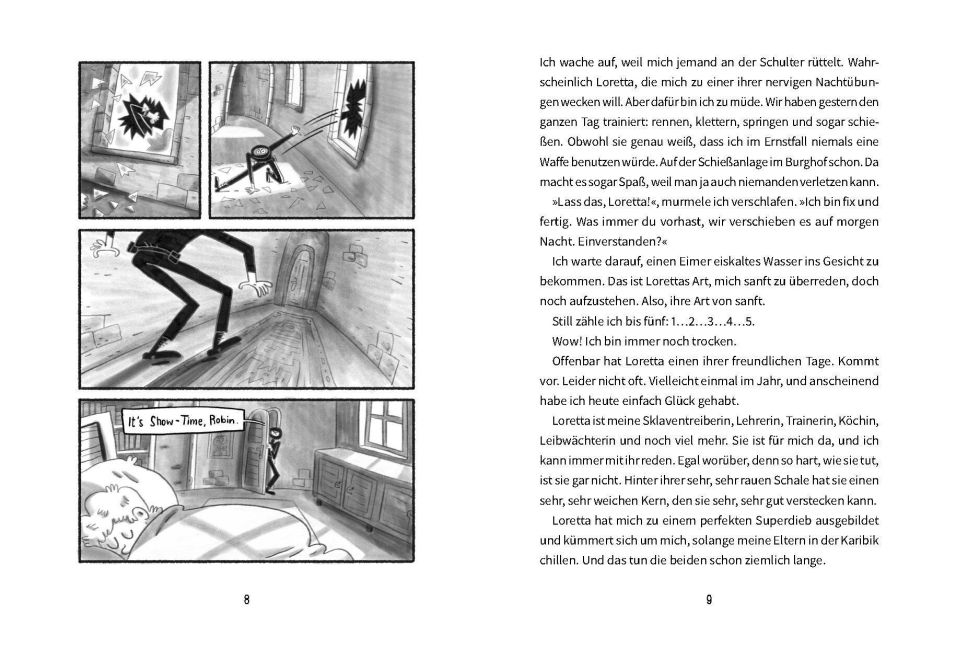 It's Show-Time, Robin.

8

Ich wache auf, weil mich jemand an der Schulter rüttelt. Wahrscheinlich Loretta, die mich zu einer ihrer nervigen Nachtübungen wecken will. Aber dafür bin ich zu müde. Wir haben gestern den ganzen Tag trainiert: rennen, klettern, springen und sogar schießen. Obwohl sie genau weiß, dass ich im Ernstfall niemals eine Waffe benutzen würde. Auf der Schießanlage im Burghof schon. Da macht es sogar Spaß, weil man ja auch niemanden verletzen kann.

»Lass das, Loretta!«, murmele ich verschlafen. »Ich bin fix und fertig. Was immer du vorhast, wir verschieben es auf morgen Nacht. Einverstanden?«

Ich warte darauf, einen Eimer eiskaltes Wasser ins Gesicht zu bekommen. Das ist Lorettas Art, mich sanft zu überreden, doch noch aufzustehen. Also, ihre Art von sanft.

Still zähle ich bis fünf: 1…2…3…4…5.

Wow! Ich bin immer noch trocken.

Offenbar hat Loretta einen ihrer freundlichen Tage. Kommt vor. Leider nicht oft. Vielleicht einmal im Jahr, und anscheinend habe ich heute einfach Glück gehabt.

Loretta ist meine Sklaventreiberin, Lehrerin, Trainerin, Köchin, Leibwächterin und noch viel mehr. Sie ist für mich da, und ich kann immer mit ihr reden. Egal worüber, denn so hart, wie sie tut, ist sie gar nicht. Hinter ihrer sehr, sehr rauen Schale hat sie einen sehr, sehr weichen Kern, den sie sehr, sehr gut verstecken kann.

Loretta hat mich zu einem perfekten Superdieb ausgebildet und kümmert sich um mich, solange meine Eltern in der Karibik chillen. Und das tun die beiden schon ziemlich lange.

9