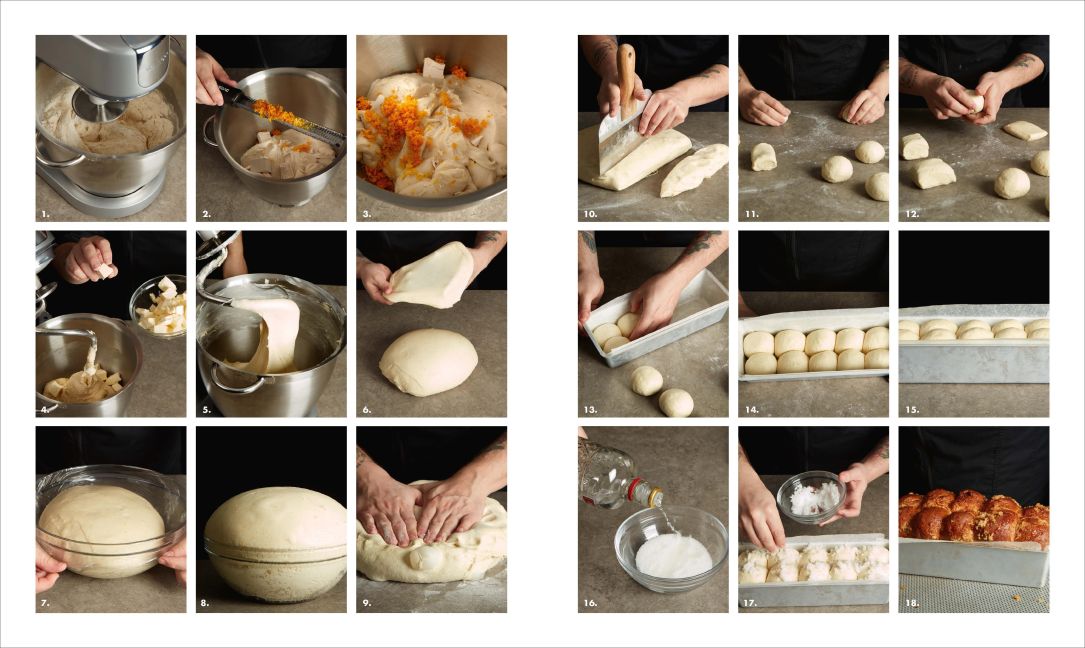 1.

2.

3.

4.

5.

6.

7.

8.

9.

10.

11.

12.

13.

14.

15.

16.

17.

18.