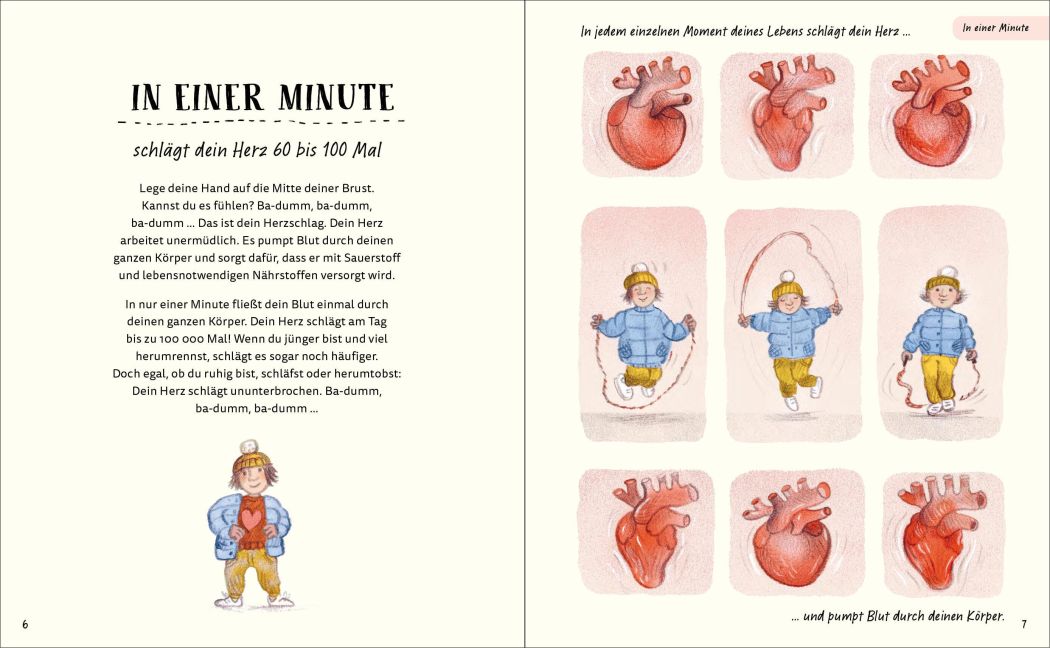 IN EINER MINUTE

schlägt dein Herz 60 bis 100 Mal

Lege deine Hand auf die Mitte deiner Brust. Kannst du es fühlen? Ba-dumm, ba-dumm, ba-dumm … Das ist dein Herzschlag. Dein Herz arbeitet unermüdlich. Es pumpt Blut durch deinen ganzen Körper und sorgt dafür, dass er mit Sauerstoff und lebensnotwendigen Nährstoffen versorgt wird.

In nur einer Minute fließt dein Blut einmal durch deinen ganzen Körper. Dein Herz schlägt am Tag bis zu 100 000 Mal! Wenn du jünger bist und viel herumrennst, schlägt es sogar noch häufiger. Doch egal, ob du ruhig bist, schläfst oder herumtobst: Dein Herz schlägt ununterbrochen. Ba-dumm, ba-dumm, ba-dumm …

6

In jedem einzelnen Moment deines Lebens schlägt dein Herz …

In einer Minute

… und pumpt Blut durch deinen Körper.

7