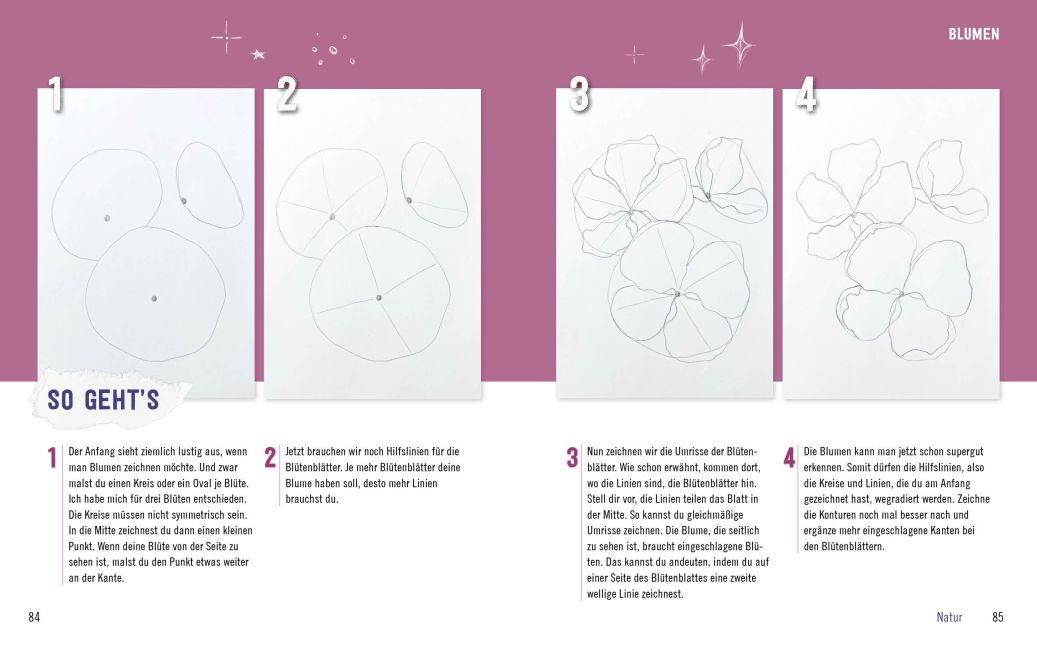 BLUMEN

1

2

3

4

SO GEHT'S

1 Der Anfang sieht ziemlich lustig aus, wenn man Blumen zeichnen möchte. Und zwar malst du einen Kreis oder ein Oval je Blüte. Ich habe mich für drei Blüten entschieden. Die Kreise müssen nicht symmetrisch sein. In die Mitte zeichnest du dann einen kleinen Punkt. Wenn deine Blüte von der Seite zu sehen ist, malst du den Punkt etwas weiter an der Kante.

2 Jetzt brauchen wir noch Hilfslinien für die Blütenblätter. Je mehr Blütenblätter deine Blume haben soll, desto mehr Linien brauchst du.

3 Nun zeichnen wir die Umrisse der Blütenblätter. Wie schon erwähnt, kommen dort, wo die Linien sind, die Blütenblätter hin. Stell dir vor, die Linien teilen das Blatt in der Mitte. So kannst du gleichmäßige Umrisse zeichnen. Die Blume, die seitlich zu sehen ist, braucht eingeschlagene Blüten. Das kannst du andeuten, indem du auf einer Seite des Blütenblattes eine zweite wellige Linie zeichnest.

4 Die Blumen kann man jetzt schon supergut erkennen. Somit dürfen die Hilfslinien, also die Kreise und Linien, die du am Anfang gezeichnet hast, wegradiert werden. Zeichne die Konturen noch mal besser nach und ergänze mehr eingeschlagene Kanten bei den Blütenblättern.

84

Natur 85