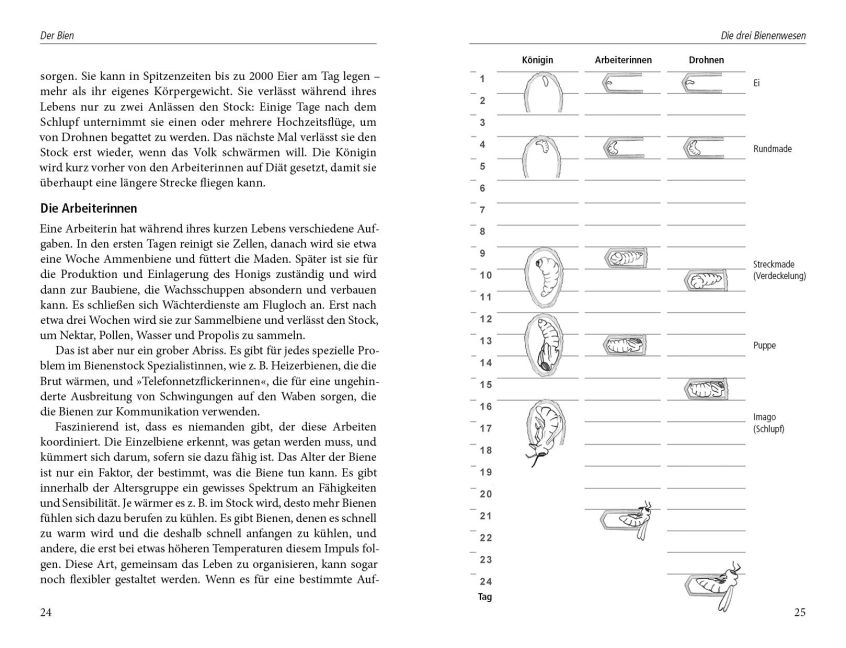 Der Bien

sorgen. Sie kann in Spitzenzeiten bis zu 2000 Eier am Tag legen – mehr als ihr eigenes Körpergewicht. Sie verlässt während ihres Lebens nur zu zwei Anlässen den Stock: Einige Tage nach dem Schlupf unternimmt sie einen oder mehrere Hochzeitsflüge, um von Drohnen begattet zu werden. Das nächste Mal verlässt sie den Stock erst wieder, wenn das Volk schwärmen will. Die Königin wird kurz vorher von den Arbeiterinnen auf Diät gesetzt, damit sie überhaupt eine längere Strecke fliegen kann.

Die Arbeiterinnen

Eine Arbeiterin hat während ihres kurzen Lebens verschiedene Aufgaben. In den ersten Tagen reinigt sie Zellen, danach wird sie etwa eine Woche Ammenbiene und füttert die Maden. Später ist sie für die Produktion und Einlagerung des Honigs zuständig und wird dann zur Baubiene, die Wachsschuppen absondern und verbauen kann. Es schließen sich Wächterdienste am Flugloch an. Erst nach etwa drei Wochen wird sie zur Sammelbiene und verlässt den Stock, um Nektar, Pollen, Wasser und Propolis zu sammeln.

Das ist aber nur ein grober Abriss. Es gibt für jedes spezielle Problem im Bienenstock Spezialistinnen, wie z. B. Heizerbienen, die die Brut wärmen, und »Telefonnetzflickerinnen«, die für eine ungehinderte Ausbreitung von Schwingungen auf den Waben sorgen, die die Bienen zur Kommunikation verwenden.

Faszinierend ist, dass es niemanden gibt, der diese Arbeiten koordiniert. Die Einzelbiene erkennt, was getan werden muss, und kümmert sich darum, sofern sie dazu fähig ist. Das Alter der Biene ist nur ein Faktor, der bestimmt, was die Biene tun kann. Es gibt innerhalb der Altersgruppe ein gewisses Spektrum an Fähigkeiten und Sensibilität. Je wärmer es z. B. im Stock wird, desto mehr Bienen fühlen sich dazu berufen zu kühlen. Es gibt Bienen, denen es schnell zu warm wird und die deshalb schnell anfangen zu kühlen, und andere, die erst bei etwas höheren Temperaturen diesem Impuls folgen. Diese Art, gemeinsam das Leben zu organisieren, kann sogar noch flexibler gestaltet werden. Wenn es für eine bestimmte Auf-

24

Die drei Bienenwesen

Königin Arbeiterinnen Drohnen

1 2 3 4 5 6 7 8 9 10 11 12 13 14 15 16 17 18 19 20 21 22 23 24
Tag

Ei

Rundmade

Streckmade (Verdeckelung)

Puppe

Imago (Schlupf)

25