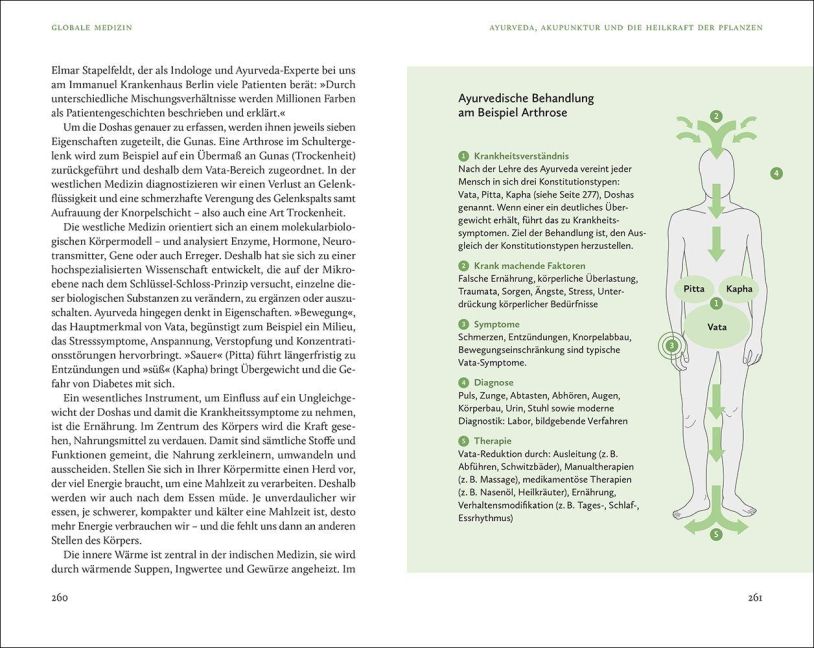 GLOBALE MEDIZIN

Elmar Stapelfeldt, der als Indologe und Ayurveda-Experte bei uns am Immanuel Krankenhaus Berlin viele Patienten berät: »Durch unterschiedliche Mischungsverhältnisse werden Millionen Farben als Patientengeschichten beschrieben und erklärt.«

Um die Doshas genauer zu erfassen, werden ihnen jeweils sieben Eigenschaften zugeteilt, die Gunas. Eine Arthrose im Schultergelenk wird zum Beispiel auf ein Übermaß an Gunas (Trockenheit) zurückgeführt und deshalb dem Vata-Bereich zugeordnet. In der westlichen Medizin diagnostizieren wir einen Verlust an Gelenkflüssigkeit und eine schmerzhafte Verengung des Gelenkspalts samt Aufrauung der Knorpelschicht – also auch eine Art Trockenheit.

Die westliche Medizin orientiert sich an einem molekularbiologischen Körpermodell – und analysiert Enzyme, Hormone, Neurotransmitter, Gene oder auch Erreger. Deshalb hat sie sich zu einer hochspezialisierten Wissenschaft entwickelt, die auf der Mikroebene nach dem Schlüssel-Schloss-Prinzip versucht, einzelne dieser biologischen Substanzen zu verändern, zu ergänzen oder auszuschalten. Ayurveda hingegen denkt in Eigenschaften. »Bewegung«, das Hauptmerkmal von Vata, begünstigt zum Beispiel ein Milieu, das Stresssymptome, Anspannung, Verstopfung und Konzentrationsstörungen hervorbringt. »Sauer« (Pitta) führt längerfristig zu Entzündungen und »süß« (Kapha) bringt Übergewicht und die Gefahr von Diabetes mit sich.

Ein wesentliches Instrument, um Einfluss auf ein Ungleichgewicht der Doshas und damit die Krankheitssymptome zu nehmen, ist die Ernährung. Im Zentrum des Körpers wird die Kraft gesehen, Nahrungsmittel zu verdauen. Damit sind sämtliche Stoffe und Funktionen gemeint, die Nahrung zerkleinern, umwandeln und ausscheiden. Stellen Sie sich in Ihrer Körpermitte einen Herd vor, der viel Energie braucht, um eine Mahlzeit zu verarbeiten. Deshalb werden wir auch nach dem Essen müde. Je unverdaulicher wir essen, je schwerer, kompakter und kälter eine Mahlzeit ist, desto mehr Energie verbrauchen wir – und die fehlt uns dann an anderen Stellen des Körpers.

Die innere Wärme ist zentral in der indischen Medizin, sie wird durch wärmende Suppen, Ingwertee und Gewürze angeheizt. Im

260

AYURVEDA, AKUPUNKTUR UND DIE HEILKRAFT DER PFLANZEN

Ayurvedische Behandlung am Beispiel Arthrose

1 Krankheitsverständnis
Nach der Lehre des Ayurveda vereint jeder Mensch in sich drei Konstitutionstypen: Vata, Pitta, Kapha (siehe Seite 277), Doshas genannt. Wenn einer ein deutliches Übergewicht erhält, führt das zu Krankheitssymptomen. Ziel der Behandlung ist, den Ausgleich der Konstitutionstypen herzustellen.

2 Krank machende Faktoren
Falsche Ernährung, körperliche Überlastung, Traumata, Sorgen, Ängste, Stress, Unterdrückung körperlicher Bedürfnisse

3 Symptome
Schmerzen, Entzündungen, Knorpelabbau, Bewegungseinschränkung sind typische Vata-Symptome.

4 Diagnose
Puls, Zunge, Abtasten, Abhören, Augen, Körperbau, Urin, Stuhl sowie moderne Diagnostik: Labor, bildgebende Verfahren

5 Therapie
Vata-Reduktion durch: Ausleitung (z. B. Abführen, Schwitzbäder), Manualtherapien (z. B. Massage), medikamentöse Therapien (z. B. Nasenöl, Heilkräuter), Ernährung, Verhaltensmodifikation (z. B. Tages-, Schlaf-, Essrhythmus)

2
4
Pitta
Kapha
1
Vata
3
5

261