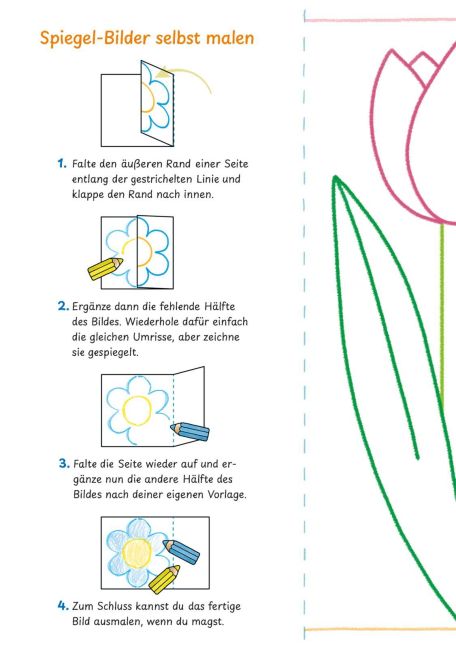 Spiegel-Bilder selbst malen

1. Falte den äußeren Rand einer Seite entlang der gestrichelten Linie und klappe den Rand nach innen.

2. Ergänze dann die fehlende Hälfte des Bildes. Wiederhole dafür einfach die gleichen Umrisse, aber zeichne sie gespiegelt.

3. Falte die Seite wieder auf und ergänze nun die andere Hälfte des Bildes nach deiner eigenen Vorlage.

4. Zum Schluss kannst du das fertige Bild ausmalen, wenn du magst.