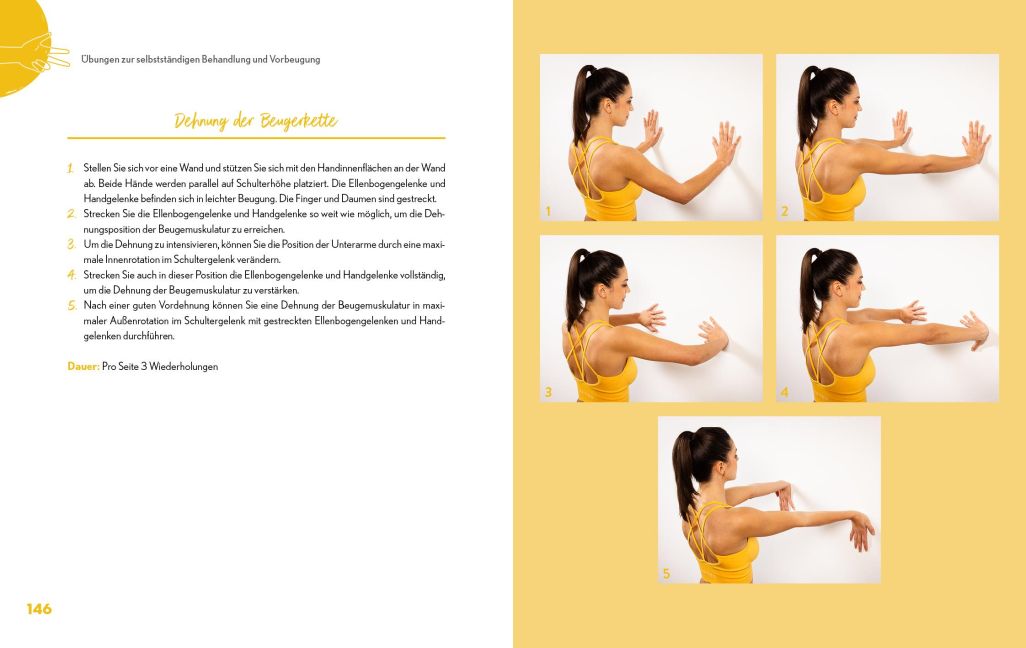 Übungen zur selbstständigen Behandlung und Vorbeugung

Dehnung der Beugerkette

1. Stellen Sie sich vor eine Wand und stützen Sie sich mit den Handinnenflächen an der Wand ab. Beide Hände werden parallel auf Schulterhöhe platziert. Die Ellenbogengelenke und Handgelenke befinden sich in leichter Beugung. Die Finger und Daumen sind gestreckt.
2. Strecken Sie die Ellenbogengelenke und Handgelenke so weit wie möglich, um die Dehnungsposition der Beugemuskulatur zu erreichen.
3. Um die Dehnung zu intensivieren, können Sie die Position der Unterarme durch eine maximale Innenrotation im Schultergelenk verändern.
4. Strecken Sie auch in dieser Position die Ellenbogengelenke und Handgelenke vollständig, um die Dehnung der Beugemuskulatur zu verstärken.
5. Nach einer guten Vordehnung können Sie eine Dehnung der Beugemuskulatur in maximaler Außenrotation im Schultergelenk mit gestreckten Ellenbogengelenken und Handgelenken durchführen.

Dauer: Pro Seite 3 Wiederholungen

146

1

2

3

4

5