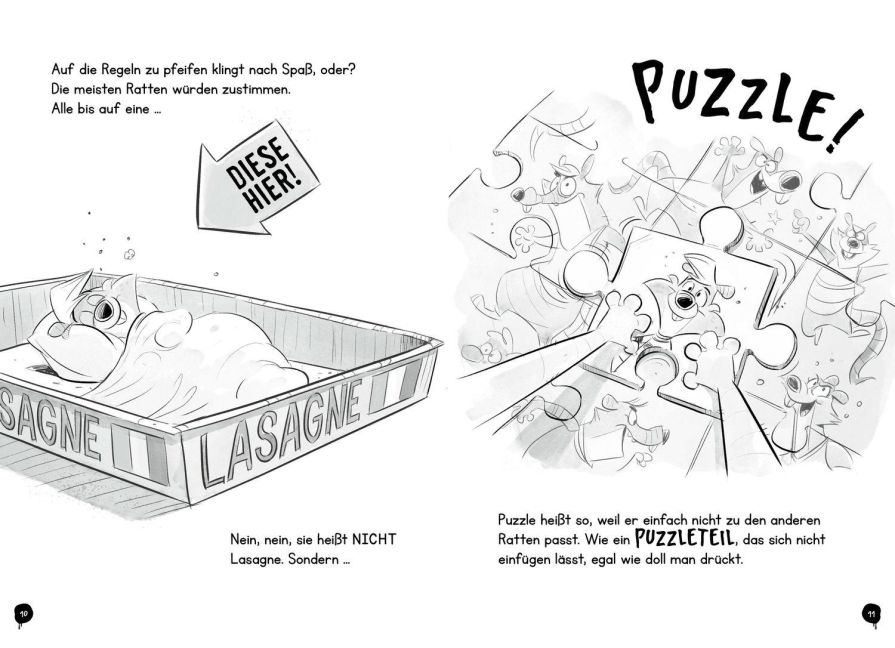 Auf die Regeln zu pfeifen klingt nach Spaß, oder? Die meisten Ratten würden zustimmen. Alle bis auf eine ...

DIESE HIER!

SAGNE

LASAGNE

Nein, nein, sie heißt NICHT Lasagne. Sondern ...

10

PUZZLE!

Puzzle heißt so, weil er einfach nicht zu den anderen Ratten passt. Wie ein PUZZLETEIL, das sich nicht einfügen lässt, egal wie doll man drückt.

11