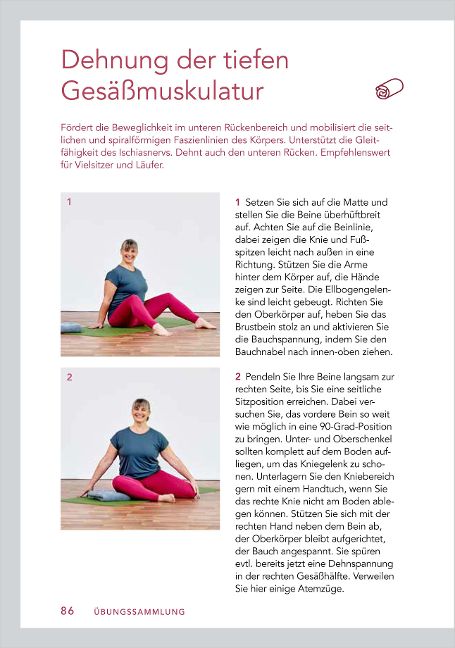 Dehnung der tiefen Gesäßmuskulatur

Fördert die Beweglichkeit im unteren Rückenbereich und mobilisiert die seitlichen und spiralförmigen Faszienlinien des Körpers. Unterstützt die Gleitfähigkeit des Ischiasnervs. Dehnt auch den unteren Rücken. Empfehlenswert für Vielsitzer und Läufer.

1

1 Setzen Sie sich auf die Matte und stellen Sie die Beine überhüftbreit auf. Achten Sie auf die Beinlinie, dabei zeigen die Knie und Fußspitzen leicht nach außen in eine Richtung. Stützen Sie die Arme hinter dem Körper auf, die Hände zeigen zur Seite. Die Ellbogengelenke sind leicht gebeugt. Richten Sie den Oberkörper auf, heben Sie das Brustbein stolz an und aktivieren Sie die Bauchspannung, indem Sie den Bauchnabel nach innen-oben ziehen.

2

2 Pendeln Sie Ihre Beine langsam zur rechten Seite, bis Sie eine seitliche Sitzposition erreichen. Dabei versuchen Sie, das vordere Bein so weit wie möglich in eine 90-Grad-Position zu bringen. Unter- und Oberschenkel sollten komplett auf dem Boden aufliegen, um das Kniegelenk zu schonen. Unterlagern Sie den Kniebereich gern mit einem Handtuch, wenn Sie das rechte Knie nicht am Boden ablegen können. Stützen Sie sich mit der rechten Hand neben dem Bein ab, der Oberkörper bleibt aufgerichtet, der Bauch angespannt. Sie spüren evtl. bereits jetzt eine Dehnspannung in der rechten Gesäßhälfte. Verweilen Sie hier einige Atemzüge.

86 ÜBUNGSSAMMLUNG