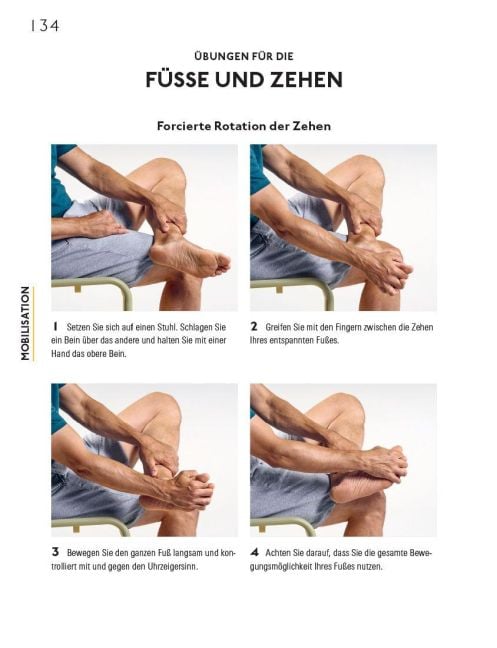 134

ÜBUNGEN FÜR DIE

FÜSSE UND ZEHEN

Forcierte Rotation der Zehen

MOBILISATION

1 Setzen Sie sich auf einen Stuhl. Schlagen Sie ein Bein über das andere und halten Sie mit einer Hand das obere Bein.

2 Greifen Sie mit den Fingern zwischen die Zehen Ihres entspannten Fußes.

3 Bewegen Sie den ganzen Fuß langsam und kontrolliert mit und gegen den Uhrzeigersinn.

4 Achten Sie darauf, dass Sie die gesamte Bewegungsmöglichkeit Ihres Fußes nutzen.