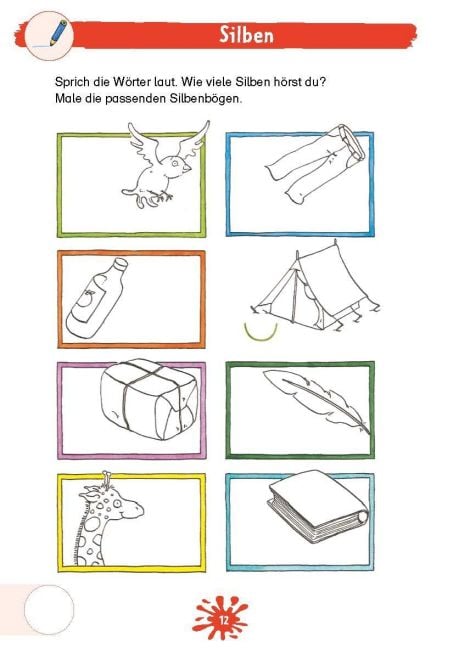 Silben

Sprich die Wörter laut. Wie viele Silben hörst du?
Male die passenden Silbenbögen.

12