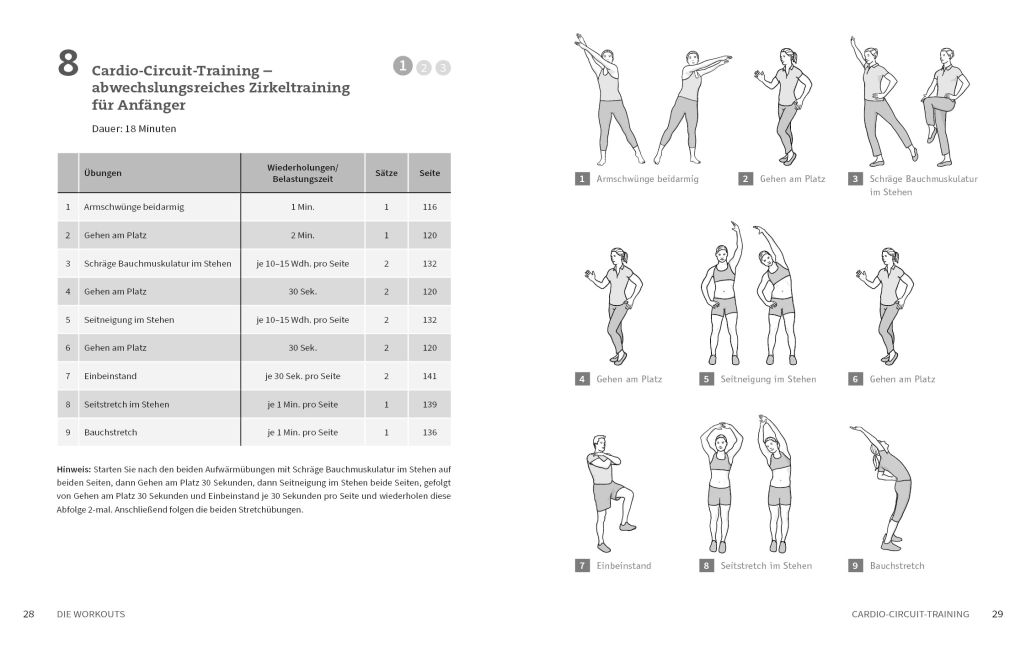 8 Cardio-Circuit-Training – abwechslungsreiches Zirkeltraining für Anfänger

1 2 3

Dauer: 18 Minuten

| | Übungen | Wiederholungen/ Belastungszeit | Sätze | Seite |
|---|---|---|---|---|
| 1 | Armschwünge beidarmig | 1 Min. | 1 | 116 |
| 2 | Gehen am Platz | 2 Min. | 1 | 120 |
| 3 | Schräge Bauchmuskulatur im Stehen | je 10–15 Wdh. pro Seite | 2 | 132 |
| 4 | Gehen am Platz | 30 Sek. | 2 | 120 |
| 5 | Seitneigung im Stehen | je 10–15 Wdh. pro Seite | 2 | 132 |
| 6 | Gehen am Platz | 30 Sek. | 2 | 120 |
| 7 | Einbeinstand | je 30 Sek. pro Seite | 2 | 141 |
| 8 | Seitstretch im Stehen | je 1 Min. pro Seite | 1 | 139 |
| 9 | Bauchstretch | je 1 Min. pro Seite | 1 | 136 |

Hinweis: Starten Sie nach den beiden Aufwärmübungen mit Schräge Bauchmuskulatur im Stehen auf beiden Seiten, dann Gehen am Platz 30 Sekunden, dann Seitneigung im Stehen beide Seiten, gefolgt von Gehen am Platz 30 Sekunden und Einbeinstand je 30 Sekunden pro Seite und wiederholen diese Abfolge 2-mal. Anschließend folgen die beiden Stretchübungen.

28 DIE WORKOUTS

1 Armschwünge beidarmig
2 Gehen am Platz
3 Schräge Bauchmuskulatur im Stehen
4 Gehen am Platz
5 Seitneigung im Stehen
6 Gehen am Platz
7 Einbeinstand
8 Seitstretch im Stehen
9 Bauchstretch

CARDIO-CIRCUIT-TRAINING 29