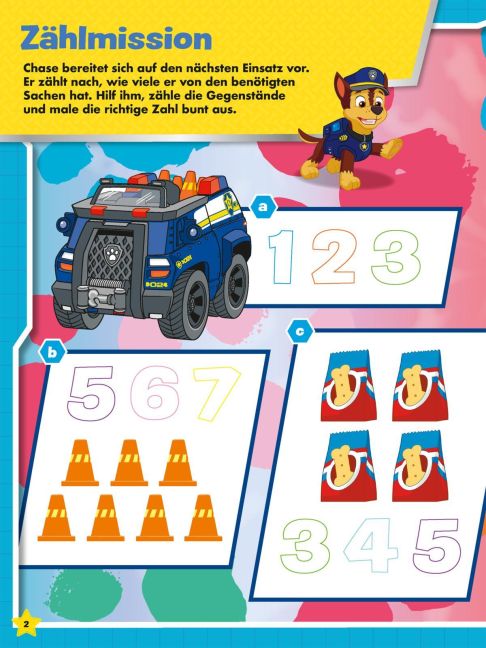 Zählmission

Chase bereitet sich auf den nächsten Einsatz vor. Er zählt nach, wie viele er von den benötigten Sachen hat. Hilf ihm, zähle die Gegenstände und male die richtige Zahl bunt aus.

a
1 2 3

b
5 6 7

c
3 4 5

2