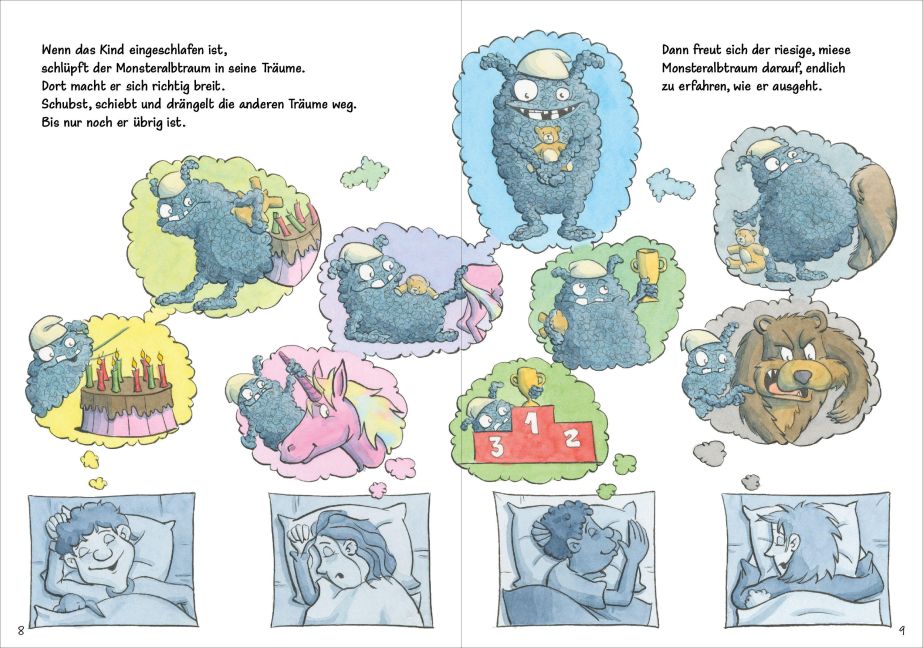 Wenn das Kind eingeschlafen ist, schlüpft der Monsteralbtraum in seine Träume. Dort macht er sich richtig breit. Schubst, schiebt und drängelt die anderen Träume weg. Bis nur noch er übrig ist.

Dann freut sich der riesige, miese Monsteralbtraum darauf, endlich zu erfahren, wie er ausgeht.

3 1 2

8

9