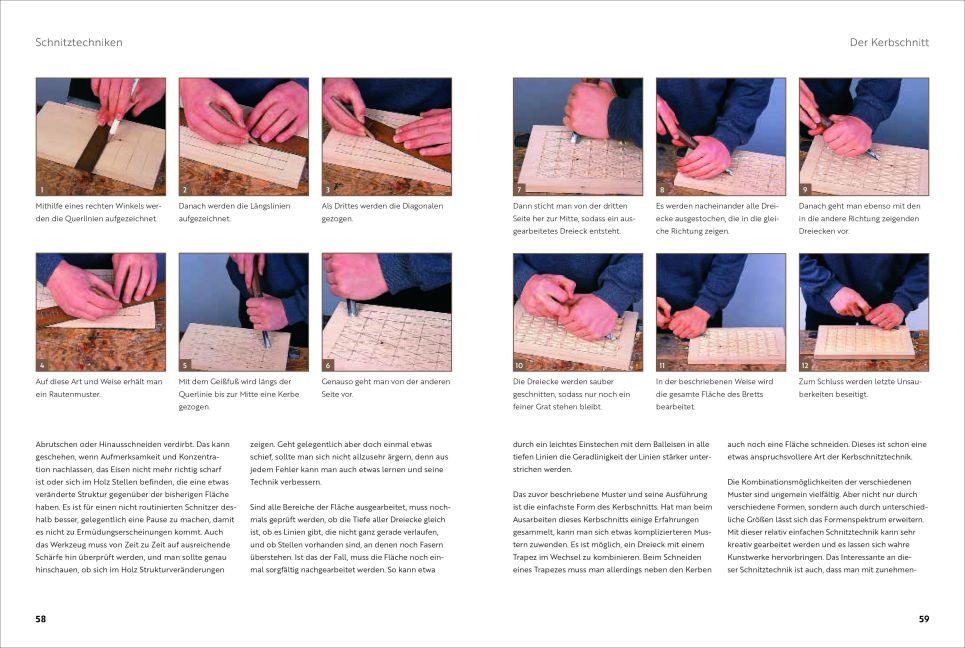 Schnitztechniken

1
Mithilfe eines rechten Winkels werden die Querlinien aufgezeichnet.

2
Danach werden die Längslinien aufgezeichnet.

3
Als Drittes werden die Diagonalen gezogen.

4
Auf diese Art und Weise erhält man ein Rautenmuster.

5
Mit dem Geißfuß wird längs der Querlinie bis zur Mitte eine Kerbe gezogen.

6
Genauso geht man von der anderen Seite vor.

Abrutschen oder Hinausschneiden verdirbt. Das kann geschehen, wenn Aufmerksamkeit und Konzentration nachlassen, das Eisen nicht mehr richtig scharf ist oder sich im Holz Stellen befinden, die eine etwas veränderte Struktur gegenüber der bisherigen Fläche haben. Es ist für einen nicht routinierten Schnitzer deshalb besser, gelegentlich eine Pause zu machen, damit es nicht zu Ermüdungserscheinungen kommt. Auch das Werkzeug muss von Zeit zu Zeit auf ausreichende Schärfe hin überprüft werden, und man sollte genau hinschauen, ob sich im Holz Strukturveränderungen

zeigen. Geht gelegentlich aber doch einmal etwas schief, sollte man sich nicht allzusehr ärgern, denn aus jedem Fehler kann man auch etwas lernen und seine Technik verbessern.

Sind alle Bereiche der Fläche ausgearbeitet, muss nochmals geprüft werden, ob die Tiefe aller Dreiecke gleich ist, ob es Linien gibt, die nicht ganz gerade verlaufen, und ob Stellen vorhanden sind, an denen noch Fasern überstehen. Ist das der Fall, muss die Fläche noch einmal sorgfältig nachgearbeitet werden. So kann etwa

58

Der Kerbschnitt

7
Dann sticht man von der dritten Seite her zur Mitte, sodass ein ausgearbeitetes Dreieck entsteht.

8
Es werden nacheinander alle Dreiecke ausgestochen, die in die gleiche Richtung zeigen.

9
Danach geht man ebenso mit den in die andere Richtung zeigenden Dreiecken vor.

10
Die Dreiecke werden sauber geschnitten, sodass nur noch ein feiner Grat stehen bleibt.

11
In der beschriebenen Weise wird die gesamte Fläche des Bretts bearbeitet.

12
Zum Schluss werden letzte Unsauberkeiten beseitigt.

durch ein leichtes Einstechen mit dem Balleisen in alle tiefen Linien die Geradlinigkeit der Linien stärker unterstrichen werden.

Das zuvor beschriebene Muster und seine Ausführung ist die einfachste Form des Kerbschnitts. Hat man beim Ausarbeiten dieses Kerbschnitts einige Erfahrungen gesammelt, kann man sich etwas komplizierteren Mustern zuwenden. Es ist möglich, ein Dreieck mit einem Trapez im Wechsel zu kombinieren. Beim Schneiden eines Trapezes muss man allerdings neben den Kerben

auch noch eine Fläche schneiden. Dieses ist schon eine etwas anspruchsvollere Art der Kerbschnitztechnik.

Die Kombinationsmöglichkeiten der verschiedenen Muster sind ungemein vielfältig. Aber nicht nur durch verschiedene Formen, sondern auch durch unterschiedliche Größen lässt sich das Formenspektrum erweitern. Mit dieser relativ einfachen Schnitztechnik kann sehr kreativ gearbeitet werden und es lassen sich wahre Kunstwerke hervorbringen. Das Interessante an dieser Schnitztechnik ist auch, dass man mit zunehmen-

59