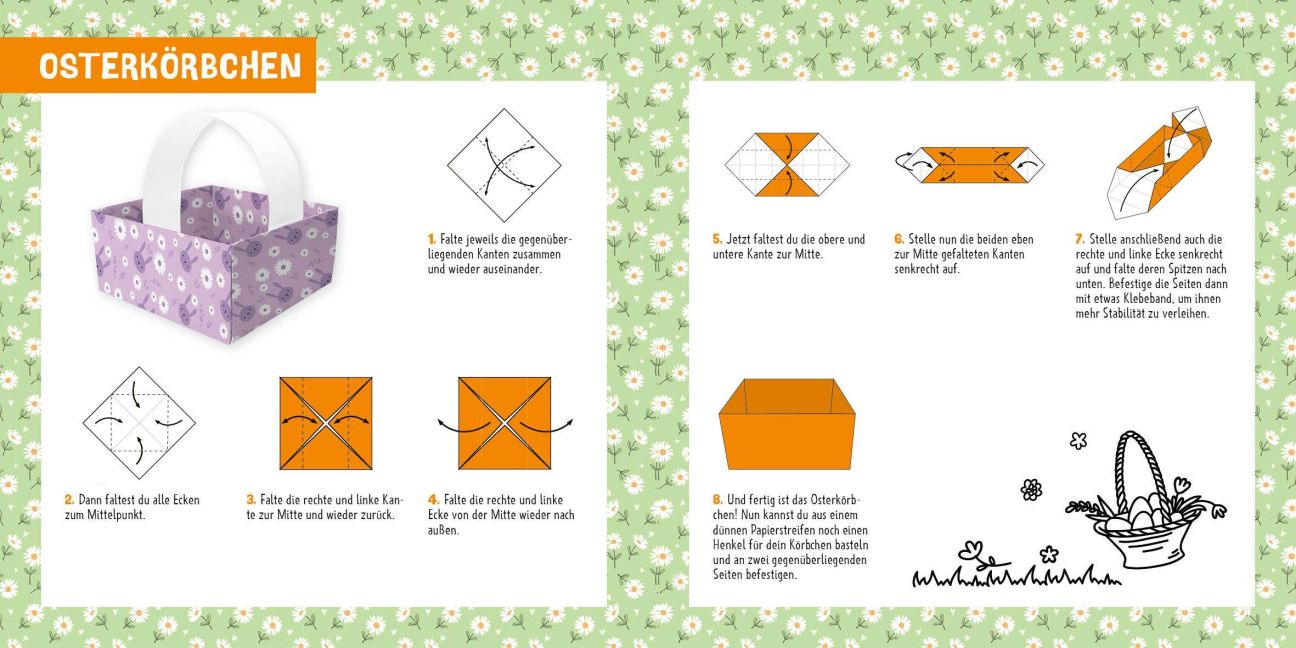 OSTERKÖRBCHEN

1. Falte jeweils die gegenüberliegenden Kanten zusammen und wieder auseinander.

2. Dann faltest du alle Ecken zum Mittelpunkt.

3. Falte die rechte und linke Kante zur Mitte und wieder zurück.

4. Falte die rechte und linke Ecke von der Mitte wieder nach außen.

5. Jetzt faltest du die obere und untere Kante zur Mitte.

6. Stelle nun die beiden eben zur Mitte gefalteten Kanten senkrecht auf.

7. Stelle anschließend auch die rechte und linke Ecke senkrecht auf und falte deren Spitzen nach unten. Befestige die Seiten dann mit etwas Klebeband, um ihnen mehr Stabilität zu verleihen.

8. Und fertig ist das Osterkörbchen! Nun kannst du aus einem dünnen Papierstreifen noch einen Henkel für dein Körbchen basteln und an zwei gegenüberliegenden Seiten befestigen.