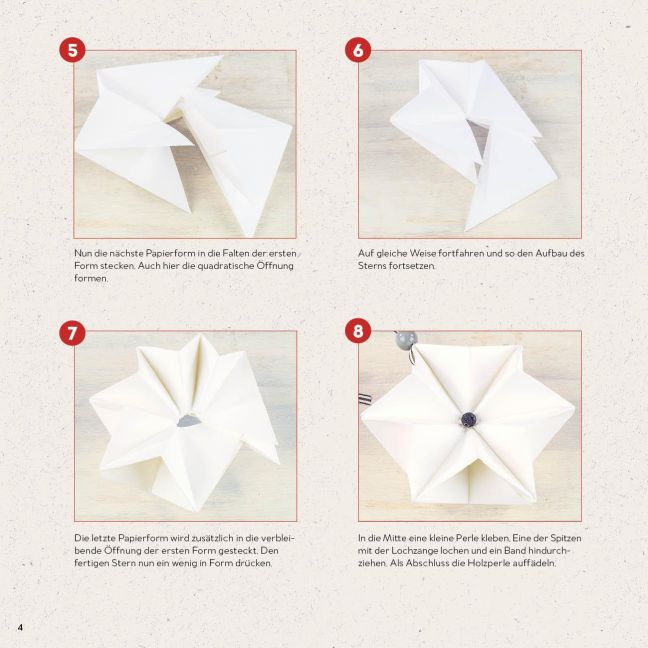 5

Nun die nächste Papierform in die Falten der ersten Form stecken. Auch hier die quadratische Öffnung formen.

6

Auf gleiche Weise fortfahren und so den Aufbau des Sterns fortsetzen.

7

Die letzte Papierform wird zusätzlich in die verbleibende Öffnung der ersten Form gesteckt. Den fertigen Stern nun ein wenig in Form drücken.

8

In die Mitte eine kleine Perle kleben. Eine der Spitzen mit der Lochzange lochen und ein Band hindurchziehen. Als Abschluss die Holzperle auffädeln.

4