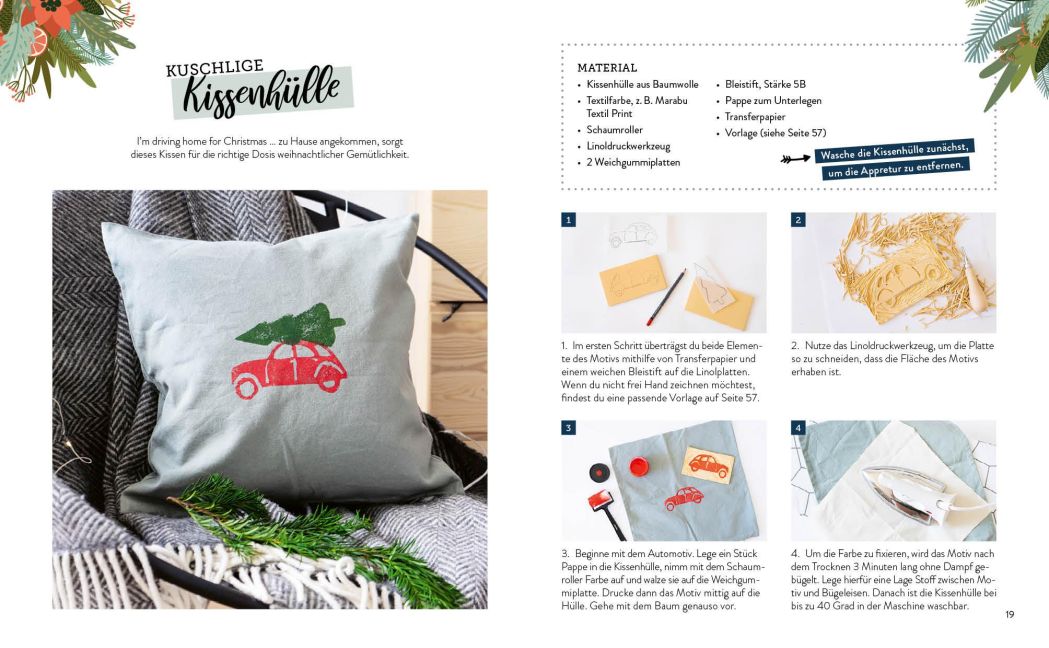 KUSCHLIGE
Kissenhülle

I'm driving home for Christmas … zu Hause angekommen, sorgt dieses Kissen für die richtige Dosis weihnachtlicher Gemütlichkeit.

MATERIAL
• Kissenhülle aus Baumwolle
• Textilfarbe, z. B. Marabu Textil Print
• Schaumroller
• Linoldruckwerkzeug
• 2 Weichgummiplatten
• Bleistift, Stärke 5B
• Pappe zum Unterlegen
• Transferpapier
• Vorlage (siehe Seite 57)

Wasche die Kissenhülle zunächst, um die Appretur zu entfernen.

1

1. Im ersten Schritt überträgst du beide Elemente des Motivs mithilfe von Transferpapier und einem weichen Bleistift auf die Linolplatten. Wenn du nicht frei Hand zeichnen möchtest, findest du eine passende Vorlage auf Seite 57.

2

2. Nutze das Linoldruckwerkzeug, um die Platte so zu schneiden, dass die Fläche des Motivs erhaben ist.

3

3. Beginne mit dem Automotiv. Lege ein Stück Pappe in die Kissenhülle, nimm mit dem Schaumroller Farbe auf und walze sie auf die Weichgummiplatte. Drucke dann das Motiv mittig auf die Hülle. Gehe mit dem Baum genauso vor.

4

4. Um die Farbe zu fixieren, wird das Motiv nach dem Trocknen 3 Minuten lang ohne Dampf gebügelt. Lege hierfür eine Lage Stoff zwischen Motiv und Bügeleisen. Danach ist die Kissenhülle bei bis zu 40 Grad in der Maschine waschbar.

19