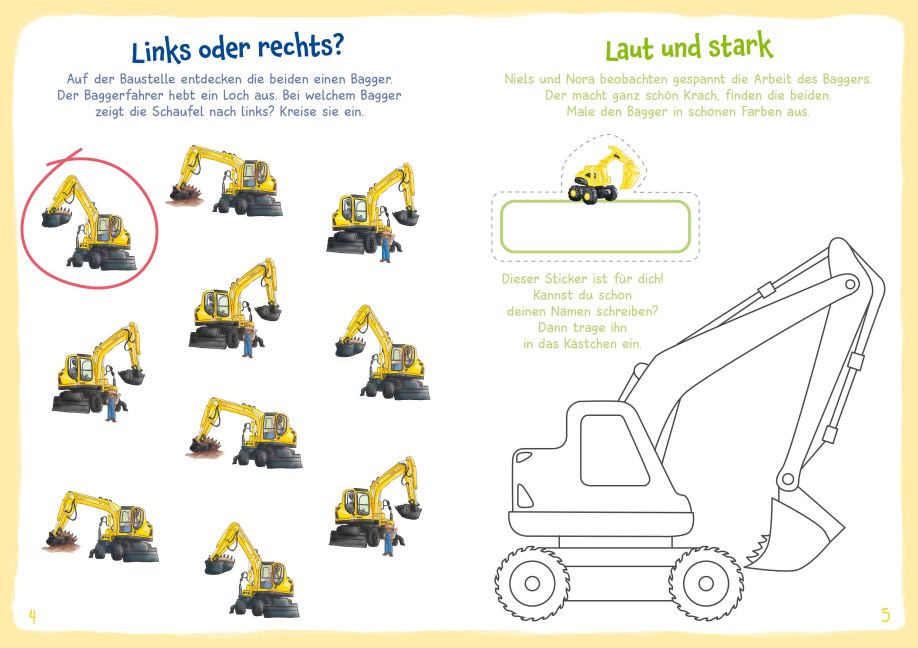 Links oder rechts?

Auf der Baustelle entdecken die beiden einen Bagger. Der Baggerfahrer hebt ein Loch aus. Bei welchem Bagger zeigt die Schaufel nach links? Kreise sie ein.

4

Laut und stark

Niels und Nora beobachten gespannt die Arbeit des Baggers. Der macht ganz schön Krach, finden die beiden. Male den Bagger in schönen Farben aus.

Dieser Sticker ist für dich! Kannst du schon deinen Namen schreiben? Dann trage ihn in das Kästchen ein.

5