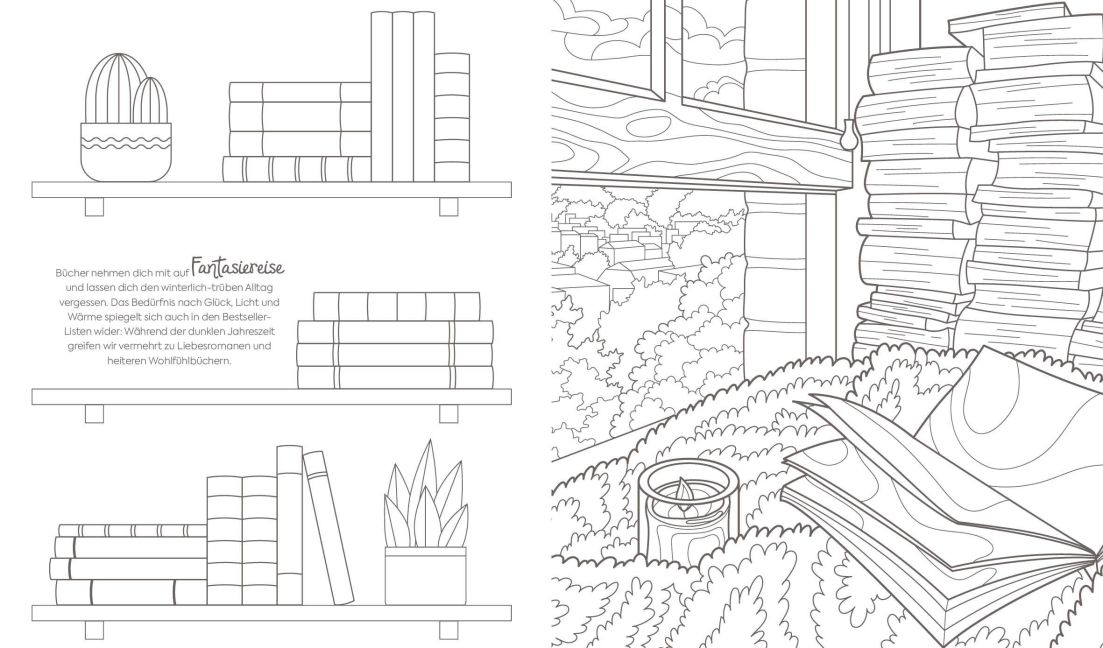 Bücher nehmen dich mit auf Fantasiereise und lassen dich den winterlich-trüben Alltag vergessen. Das Bedürfnis nach Glück, Licht und Wärme spiegelt sich auch in den Bestseller-Listen wider: Während der dunklen Jahreszeit greifen wir vermehrt zu Liebesromanen und heiteren Wohlfühlbüchern.