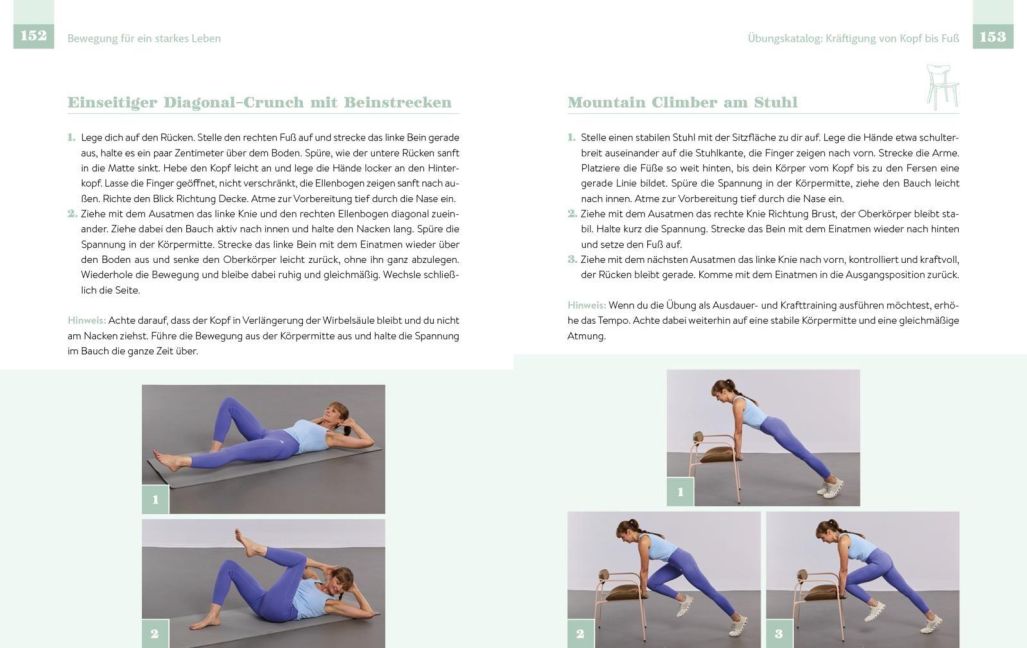 152 Bewegung für ein starkes Leben

Einseitiger Diagonal-Crunch mit Beinstrecken

1. Lege dich auf den Rücken. Stelle den rechten Fuß auf und strecke das linke Bein gerade aus, halte es ein paar Zentimeter über dem Boden. Spüre, wie der untere Rücken sanft in die Matte sinkt. Hebe den Kopf leicht an und lege die Hände locker an den Hinterkopf. Lasse die Finger geöffnet, nicht verschränkt, die Ellenbogen zeigen sanft nach außen. Richte den Blick Richtung Decke. Atme zur Vorbereitung tief durch die Nase ein.
2. Ziehe mit dem Ausatmen das linke Knie und den rechten Ellenbogen diagonal zueinander. Ziehe dabei den Bauch aktiv nach innen und halte den Nacken lang. Spüre die Spannung in der Körpermitte. Strecke das linke Bein mit dem Einatmen wieder über den Boden aus und senke den Oberkörper leicht zurück, ohne ihn ganz abzulegen. Wiederhole die Bewegung und bleibe dabei ruhig und gleichmäßig. Wechsle schließlich die Seite.

Hinweis: Achte darauf, dass der Kopf in Verlängerung der Wirbelsäule bleibt und du nicht am Nacken ziehst. Führe die Bewegung aus der Körpermitte aus und halte die Spannung im Bauch die ganze Zeit über.

1

2

Übungskatalog: Kräftigung von Kopf bis Fuß 153

Mountain Climber am Stuhl

1. Stelle einen stabilen Stuhl mit der Sitzfläche zu dir auf. Lege die Hände etwa schulterbreit auseinander auf die Stuhlkante, die Finger zeigen nach vorn. Strecke die Arme. Platziere die Füße so weit hinten, bis dein Körper vom Kopf bis zu den Fersen eine gerade Linie bildet. Spüre die Spannung in der Körpermitte, ziehe den Bauch leicht nach innen. Atme zur Vorbereitung tief durch die Nase ein.
2. Ziehe mit dem Ausatmen das rechte Knie Richtung Brust, der Oberkörper bleibt stabil. Halte kurz die Spannung. Strecke das Bein mit dem Einatmen wieder nach hinten und setze den Fuß auf.
3. Ziehe mit dem nächsten Ausatmen das linke Knie nach vorn, kontrolliert und kraftvoll, der Rücken bleibt gerade. Komme mit dem Einatmen in die Ausgangsposition zurück.

Hinweis: Wenn du die Übung als Ausdauer- und Krafttraining ausführen möchtest, erhöhe das Tempo. Achte dabei weiterhin auf eine stabile Körpermitte und eine gleichmäßige Atmung.

1

2

3