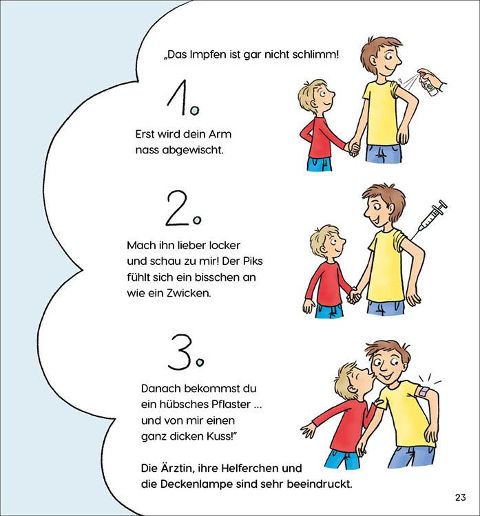 „Das Impfen ist gar nicht schlimm!

1.

Erst wird dein Arm nass abgewischt.

2.

Mach ihn lieber locker und schau zu mir! Der Piks fühlt sich ein bisschen an wie ein Zwicken.

3.

Danach bekommst du ein hübsches Pflaster … und von mir einen ganz dicken Kuss!"

Die Ärztin, ihre Helferchen und die Deckenlampe sind sehr beeindruckt.

23