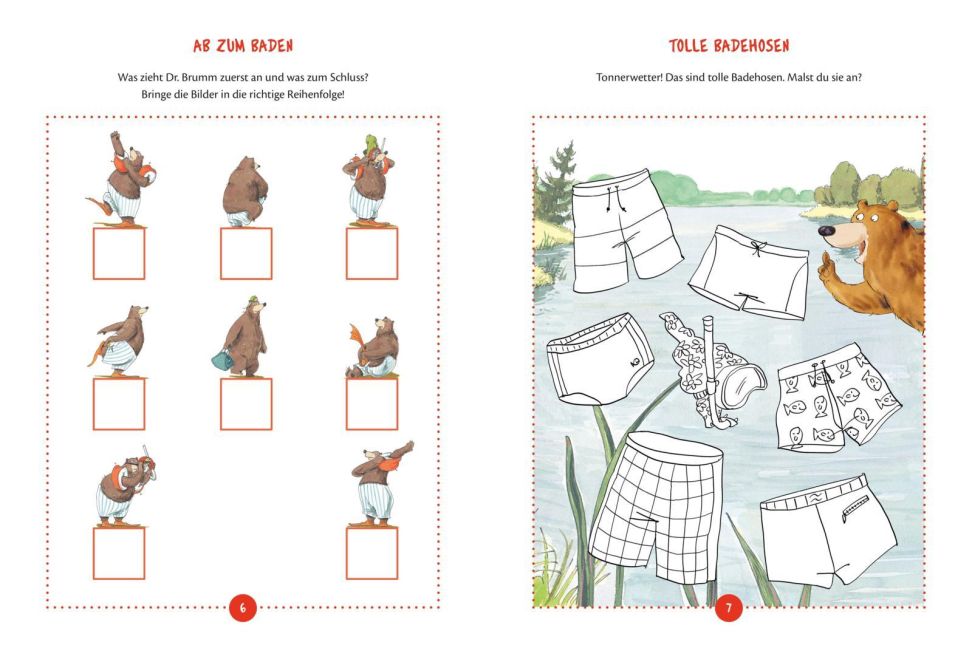 AB ZUM BADEN

Was zieht Dr. Brumm zuerst an und was zum Schluss?
Bringe die Bilder in die richtige Reihenfolge!

6

TOLLE BADEHOSEN

Tonnerwetter! Das sind tolle Badehosen. Malst du sie an?

7