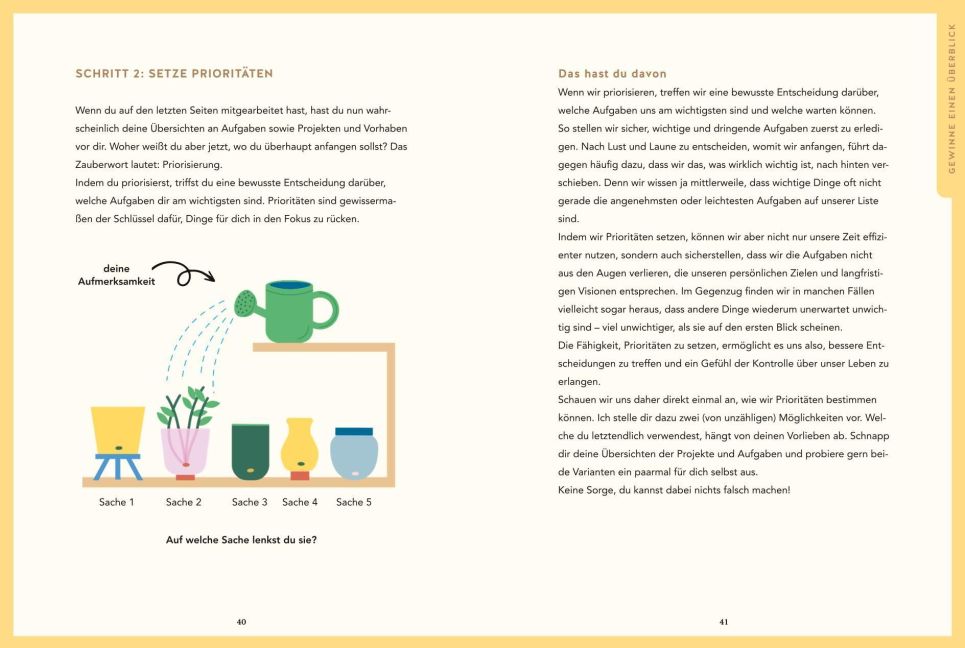 SCHRITT 2: SETZE PRIORITÄTEN

Wenn du auf den letzten Seiten mitgearbeitet hast, hast du nun wahrscheinlich deine Übersichten an Aufgaben sowie Projekten und Vorhaben vor dir. Woher weißt du aber jetzt, wo du überhaupt anfangen sollst? Das Zauberwort lautet: Priorisierung.
Indem du priorisierst, triffst du eine bewusste Entscheidung darüber, welche Aufgaben dir am wichtigsten sind. Prioritäten sind gewissermaßen der Schlüssel dafür, Dinge für dich in den Fokus zu rücken.

deine Aufmerksamkeit

Sache 1 Sache 2 Sache 3 Sache 4 Sache 5

Auf welche Sache lenkst du sie?

40

Das hast du davon
Wenn wir priorisieren, treffen wir eine bewusste Entscheidung darüber, welche Aufgaben uns am wichtigsten sind und welche warten können. So stellen wir sicher, wichtige und dringende Aufgaben zuerst zu erledigen. Nach Lust und Laune zu entscheiden, womit wir anfangen, führt dagegen häufig dazu, dass wir das, was wirklich wichtig ist, nach hinten verschieben. Denn wir wissen ja mittlerweile, dass wichtige Dinge oft nicht gerade die angenehmsten oder leichtesten Aufgaben auf unserer Liste sind.
Indem wir Prioritäten setzen, können wir aber nicht nur unsere Zeit effizienter nutzen, sondern auch sicherstellen, dass wir die Aufgaben nicht aus den Augen verlieren, die unseren persönlichen Zielen und langfristigen Visionen entsprechen. Im Gegenzug finden wir in manchen Fällen vielleicht sogar heraus, dass andere Dinge wiederum unerwartet unwichtig sind – viel unwichtiger, als sie auf den ersten Blick scheinen.
Die Fähigkeit, Prioritäten zu setzen, ermöglicht es uns also, bessere Entscheidungen zu treffen und ein Gefühl der Kontrolle über unser Leben zu erlangen.
Schauen wir uns daher direkt einmal an, wie wir Prioritäten bestimmen können. Ich stelle dir dazu zwei (von unzähligen) Möglichkeiten vor. Welche du letztendlich verwendest, hängt von deinen Vorlieben ab. Schnapp dir deine Übersichten der Projekte und Aufgaben und probiere gern beide Varianten ein paarmal für dich selbst aus.
Keine Sorge, du kannst dabei nichts falsch machen!

41

GEWINNE EINEN ÜBERBLICK