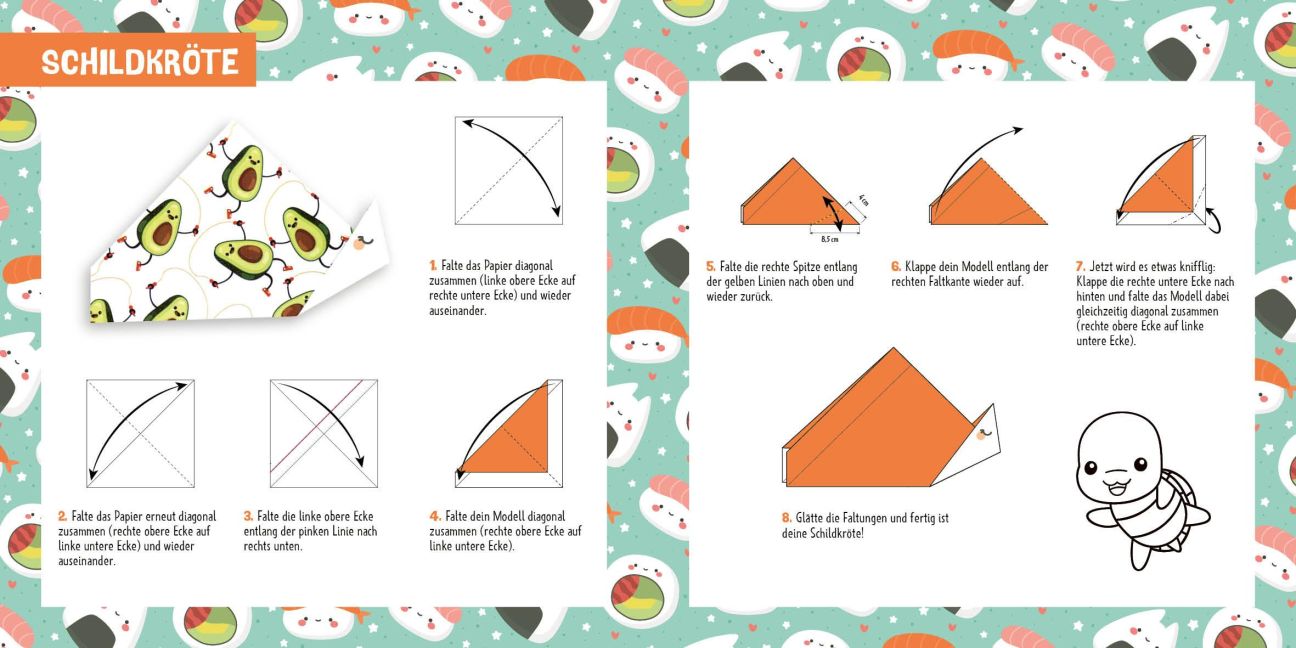 SCHILDKRÖTE

1. Falte das Papier diagonal zusammen (linke obere Ecke auf rechte untere Ecke) und wieder auseinander.

2. Falte das Papier erneut diagonal zusammen (rechte obere Ecke auf linke untere Ecke) und wieder auseinander.

3. Falte die linke obere Ecke entlang der pinken Linie nach rechts unten.

4. Falte dein Modell diagonal zusammen (rechte obere Ecke auf linke untere Ecke).

4 cm

8,5 cm

5. Falte die rechte Spitze entlang der gelben Linien nach oben und wieder zurück.

6. Klappe dein Modell entlang der rechten Faltkante wieder auf.

7. Jetzt wird es etwas knifflig: Klappe die rechte untere Ecke nach hinten und falte das Modell dabei gleichzeitig diagonal zusammen (rechte obere Ecke auf linke untere Ecke).

8. Glätte die Faltungen und fertig ist deine Schildkröte!