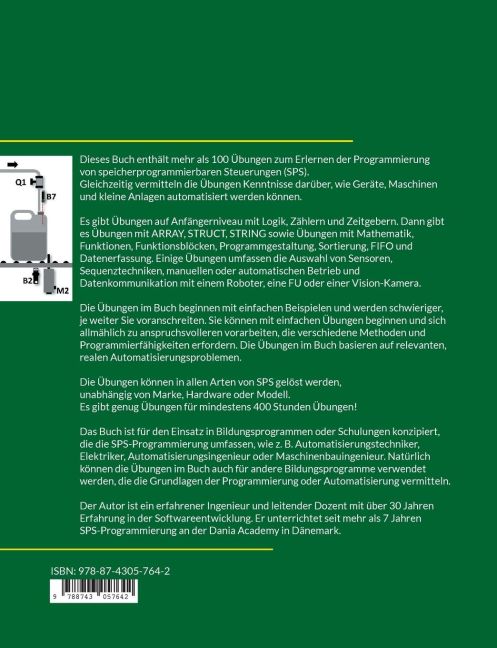 Q1
B7
B2
M2

Dieses Buch enthält mehr als 100 Übungen zum Erlernen der Programmierung von speicherprogrammierbaren Steuerungen (SPS). Gleichzeitig vermitteln die Übungen Kenntnisse darüber, wie Geräte, Maschinen und kleine Anlagen automatisiert werden können.

Es gibt Übungen auf Anfängerniveau mit Logik, Zählern und Zeitgebern. Dann gibt es Übungen mit ARRAY, STRUCT, STRING sowie Übungen mit Mathematik, Funktionen, Funktionsblöcken, Programmgestaltung, Sortierung, FIFO und Datenerfassung. Einige Übungen umfassen die Auswahl von Sensoren, Sequenztechniken, manuellen oder automatischen Betrieb und Datenkommunikation mit einem Roboter, eine FU oder einer Vision-Kamera.

Die Übungen im Buch beginnen mit einfachen Beispielen und werden schwieriger, je weiter Sie voranschreiten. Sie können mit einfachen Übungen beginnen und sich allmählich zu anspruchsvolleren vorarbeiten, die verschiedene Methoden und Programmierfähigkeiten erfordern. Die Übungen im Buch basieren auf relevanten, realen Automatisierungsproblemen.

Die Übungen können in allen Arten von SPS gelöst werden, unabhängig von Marke, Hardware oder Modell. Es gibt genug Übungen für mindestens 400 Stunden Übungen!

Das Buch ist für den Einsatz in Bildungsprogrammen oder Schulungen konzipiert, die die SPS-Programmierung umfassen, wie z. B. Automatisierungstechniker, Elektriker, Automatisierungsingenieur oder Maschinenbauingenieur. Natürlich können die Übungen im Buch auch für andere Bildungsprogramme verwendet werden, die die Grundlagen der Programmierung oder Automatisierung vermitteln.

Der Autor ist ein erfahrener Ingenieur und leitender Dozent mit über 30 Jahren Erfahrung in der Softwareentwicklung. Er unterrichtet seit mehr als 7 Jahren SPS-Programmierung an der Dania Academy in Dänemark.

ISBN: 978-87-4305-764-2

9 788743 057642