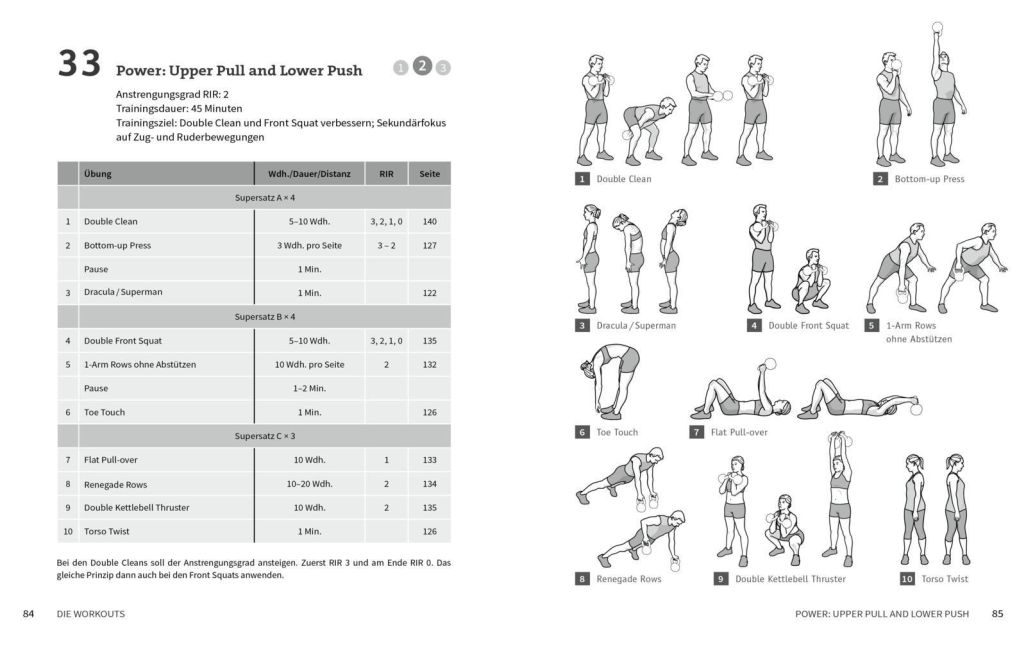 33 Power: Upper Pull and Lower Push

1 2 3

Anstrengungsgrad RIR: 2
Trainingsdauer: 45 Minuten
Trainingsziel: Double Clean und Front Squat verbessern; Sekundärfokus auf Zug- und Ruderbewegungen

| | Übung | Wdh./Dauer/Distanz | RIR | Seite |
|---|---|---|---|---|
| | Supersatz A × 4 | | | |
| 1 | Double Clean | 5–10 Wdh. | 3, 2, 1, 0 | 140 |
| 2 | Bottom-up Press | 3 Wdh. pro Seite | 3 – 2 | 127 |
| | Pause | 1 Min. | | |
| 3 | Dracula / Superman | 1 Min. | | 122 |
| | Supersatz B × 4 | | | |
| 4 | Double Front Squat | 5–10 Wdh. | 3, 2, 1, 0 | 135 |
| 5 | 1-Arm Rows ohne Abstützen | 10 Wdh. pro Seite | 2 | 132 |
| | Pause | 1–2 Min. | | |
| 6 | Toe Touch | 1 Min. | | 126 |
| | Supersatz C × 3 | | | |
| 7 | Flat Pull-over | 10 Wdh. | 1 | 133 |
| 8 | Renegade Rows | 10–20 Wdh. | 2 | 134 |
| 9 | Double Kettlebell Thruster | 10 Wdh. | 2 | 135 |
| 10 | Torso Twist | 1 Min. | | 126 |

Bei den Double Cleans soll der Anstrengungsgrad ansteigen. Zuerst RIR 3 und am Ende RIR 0. Das gleiche Prinzip dann auch bei den Front Squats anwenden.

84 DIE WORKOUTS

1 Double Clean
2 Bottom-up Press
3 Dracula / Superman
4 Double Front Squat
5 1-Arm Rows ohne Abstützen
6 Toe Touch
7 Flat Pull-over
8 Renegade Rows
9 Double Kettlebell Thruster
10 Torso Twist

POWER: UPPER PULL AND LOWER PUSH 85