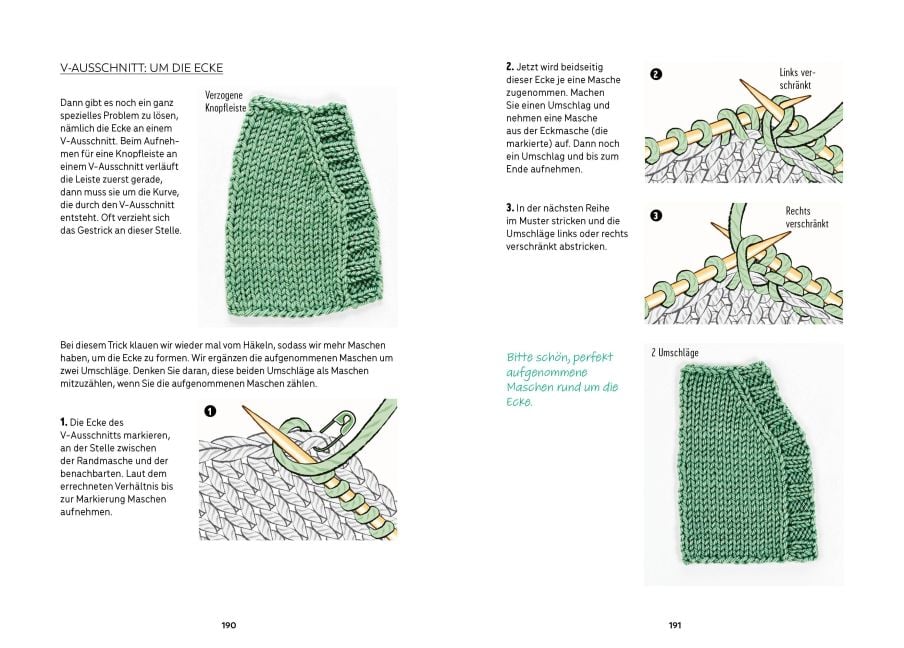 V-AUSSCHNITT: UM DIE ECKE

Dann gibt es noch ein ganz spezielles Problem zu lösen, nämlich die Ecke an einem V-Ausschnitt. Beim Aufnehmen für eine Knopfleiste an einem V-Ausschnitt verläuft die Leiste zuerst gerade, dann muss sie um die Kurve, die durch den V-Ausschnitt entsteht. Oft verzieht sich das Gestrick an dieser Stelle.

Verzogene Knopfleiste

Bei diesem Trick klauen wir wieder mal vom Häkeln, sodass wir mehr Maschen haben, um die Ecke zu formen. Wir ergänzen die aufgenommenen Maschen um zwei Umschläge. Denken Sie daran, diese beiden Umschläge als Maschen mitzuzählen, wenn Sie die aufgenommenen Maschen zählen.

1. Die Ecke des V-Ausschnitts markieren, an der Stelle zwischen der Randmasche und der benachbarten. Laut dem errechneten Verhältnis bis zur Markierung Maschen aufnehmen.

1

190

2. Jetzt wird beidseitig dieser Ecke je eine Masche zugenommen. Machen Sie einen Umschlag und nehmen eine Masche aus der Eckmasche (die markierte) auf. Dann noch ein Umschlag und bis zum Ende aufnehmen.

2

Links verschränkt

3. In der nächsten Reihe im Muster stricken und die Umschläge links oder rechts verschränkt abstricken.

3

Rechts verschränkt

Bitte schön, perfekt aufgenommene Maschen rund um die Ecke.

2 Umschläge

191