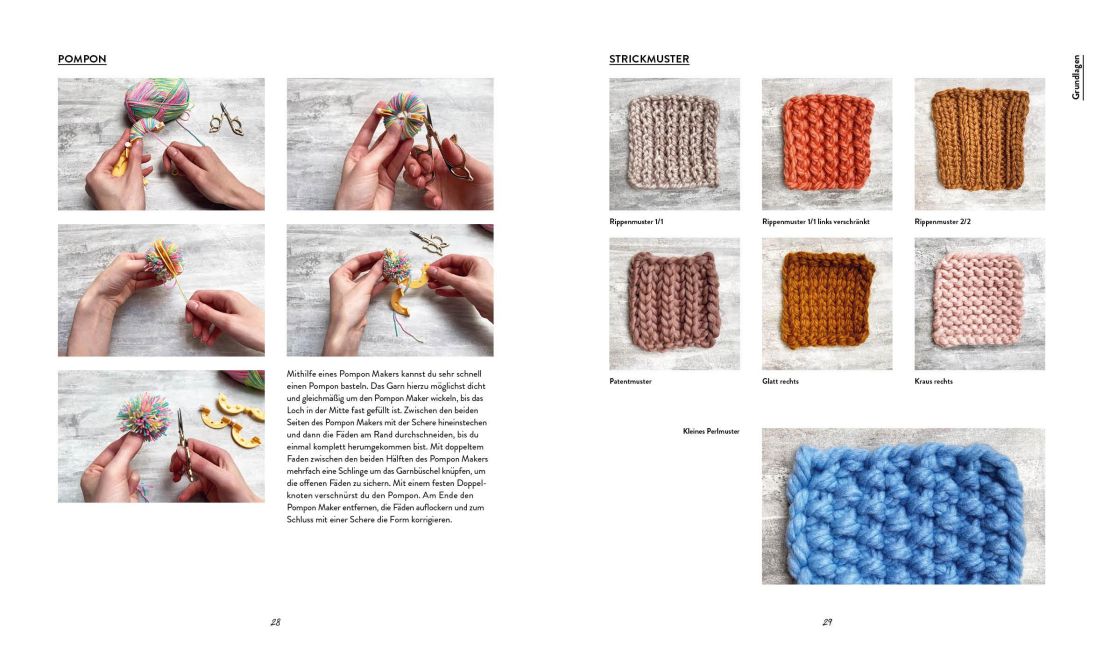 POMPON

Mithilfe eines Pompon Makers kannst du sehr schnell einen Pompon basteln. Das Garn hierzu möglichst dicht und gleichmäßig um den Pompon Maker wickeln, bis das Loch in der Mitte fast gefüllt ist. Zwischen den beiden Seiten des Pompon Makers mit der Schere hineinstechen und dann die Fäden am Rand durchschneiden, bis du einmal komplett herumgekommen bist. Mit doppeltem Faden zwischen den beiden Hälften des Pompon Makers mehrfach eine Schlinge um das Garnbüschel knüpfen, um die offenen Fäden zu sichern. Mit einem festen Doppelknoten verschnürst du den Pompon. Am Ende den Pompon Maker entfernen, die Fäden auflockern und zum Schluss mit einer Schere die Form korrigieren.

28

STRICKMUSTER

Grundlagen

Rippenmuster 1/1

Rippenmuster 1/1 links verschränkt

Rippenmuster 2/2

Patentmuster

Glatt rechts

Kraus rechts

Kleines Perlmuster

29