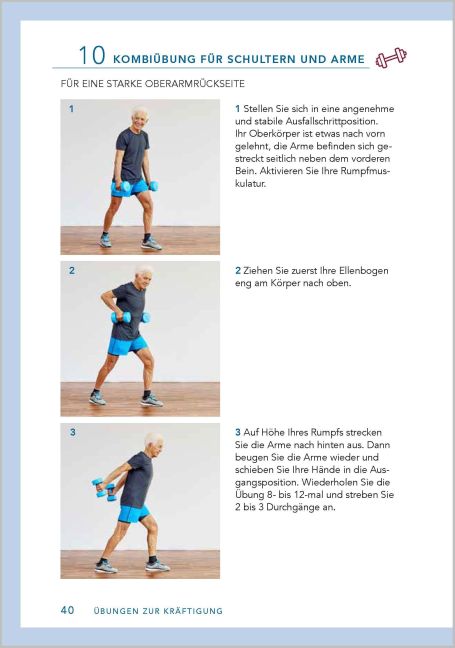 10 KOMBIÜBUNG FÜR SCHULTERN UND ARME

FÜR EINE STARKE OBERARMRÜCKSEITE

1

1 Stellen Sie sich in eine angenehme und stabile Ausfallschrittposition. Ihr Oberkörper ist etwas nach vorn gelehnt, die Arme befinden sich gestreckt seitlich neben dem vorderen Bein. Aktivieren Sie Ihre Rumpfmuskulatur.

2

2 Ziehen Sie zuerst Ihre Ellenbogen eng am Körper nach oben.

3

3 Auf Höhe Ihres Rumpfs strecken Sie die Arme nach hinten aus. Dann beugen Sie die Arme wieder und schieben Sie Ihre Hände in die Ausgangsposition. Wiederholen Sie die Übung 8- bis 12-mal und streben Sie 2 bis 3 Durchgänge an.

40 ÜBUNGEN ZUR KRÄFTIGUNG