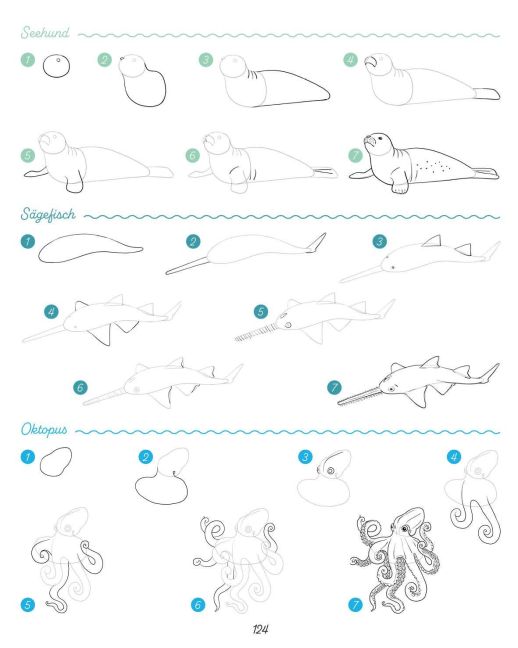 Seehund

1 2 3 4

5 6 7

Sägefisch

1 2 3

4 5

6 7

Oktopus

1 2 3 4

5 6 7

124