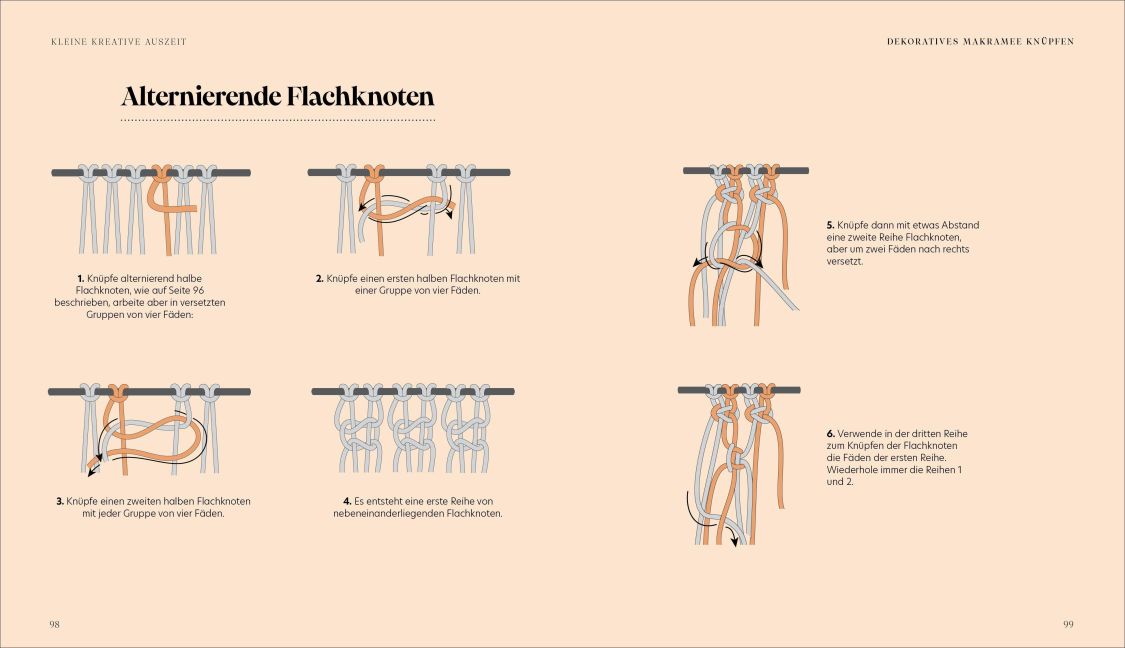 KLEINE KREATIVE AUSZEIT

Alternierende Flachknoten

1. Knüpfe alternierend halbe Flachknoten, wie auf Seite 96 beschrieben, arbeite aber in versetzten Gruppen von vier Fäden:

2. Knüpfe einen ersten halben Flachknoten mit einer Gruppe von vier Fäden.

3. Knüpfe einen zweiten halben Flachknoten mit jeder Gruppe von vier Fäden.

4. Es entsteht eine erste Reihe von nebeneinanderliegenden Flachknoten.

98

DEKORATIVES MAKRAMEE KNÜPFEN

5. Knüpfe dann mit etwas Abstand eine zweite Reihe Flachknoten, aber um zwei Fäden nach rechts versetzt.

6. Verwende in der dritten Reihe zum Knüpfen der Flachknoten die Fäden der ersten Reihe. Wiederhole immer die Reihen 1 und 2.

99