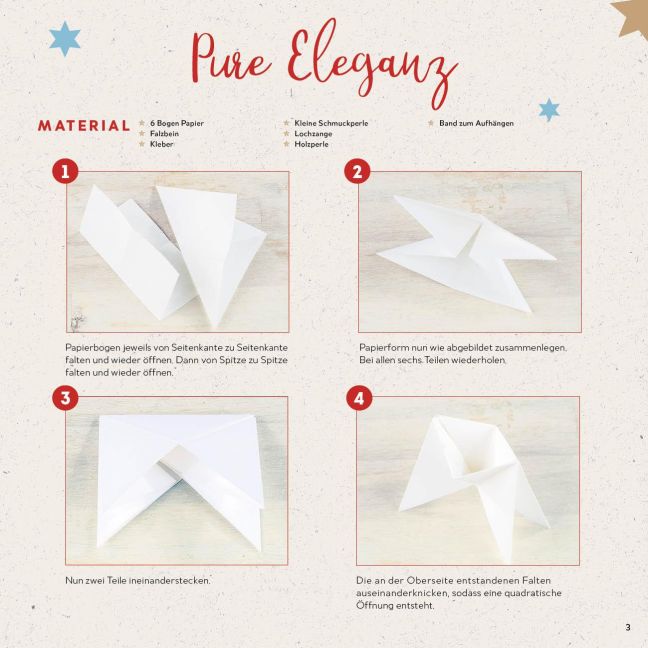 Pure Eleganz

MATERIAL

6 Bogen Papier
Falzbein
Kleber

Kleine Schmuckperle
Lochzange
Holzperle

Band zum Aufhängen

1

Papierbogen jeweils von Seitenkante zu Seitenkante falten und wieder öffnen. Dann von Spitze zu Spitze falten und wieder öffnen.

2

Papierform nun wie abgebildet zusammenlegen. Bei allen sechs Teilen wiederholen.

3

Nun zwei Teile ineinanderstecken.

4

Die an der Oberseite entstandenen Falten auseinanderknicken, sodass eine quadratische Öffnung entsteht.

3