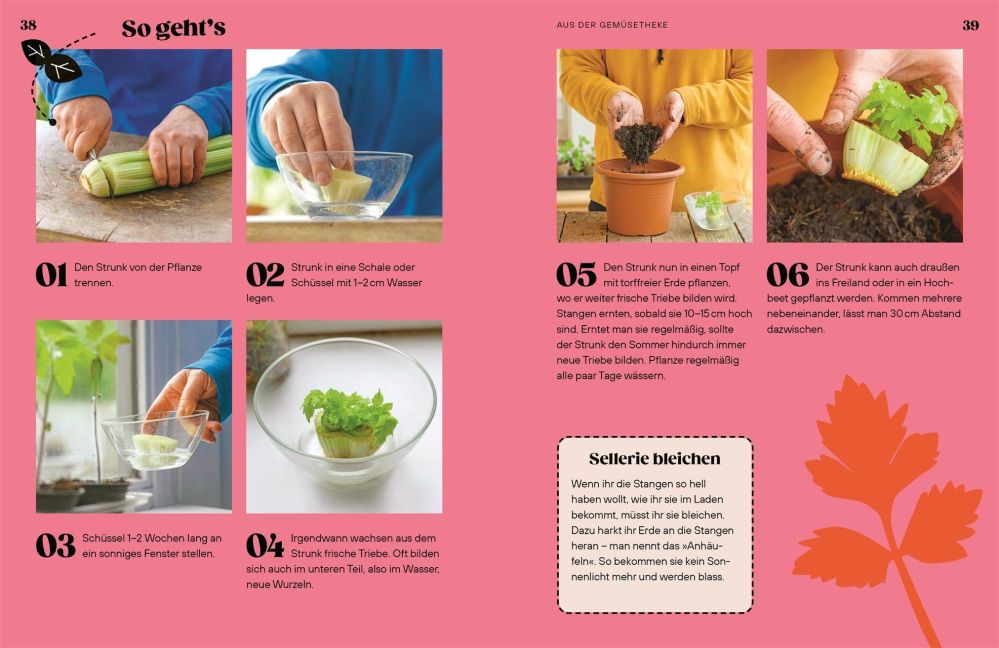 38

So geht's

01 Den Strunk von der Pflanze trennen.

02 Strunk in eine Schale oder Schüssel mit 1–2 cm Wasser legen.

03 Schüssel 1–2 Wochen lang an ein sonniges Fenster stellen.

04 Irgendwann wachsen aus dem Strunk frische Triebe. Oft bilden sich auch im unteren Teil, also im Wasser, neue Wurzeln.

AUS DER GEMÜSETHEKE

39

05 Den Strunk nun in einen Topf mit torffreier Erde pflanzen, wo er weiter frische Triebe bilden wird. Stangen ernten, sobald sie 10–15 cm hoch sind. Erntet man sie regelmäßig, sollte der Strunk den Sommer hindurch immer neue Triebe bilden. Pflanze regelmäßig alle paar Tage wässern.

06 Der Strunk kann auch draußen ins Freiland oder in ein Hochbeet gepflanzt werden. Kommen mehrere nebeneinander, lässt man 30 cm Abstand dazwischen.

Sellerie bleichen

Wenn ihr die Stangen so hell haben wollt, wie ihr sie im Laden bekommt, müsst ihr sie bleichen. Dazu harkt ihr Erde an die Stangen heran – man nennt das »Anhäufeln«. So bekommen sie kein Sonnenlicht mehr und werden blass.