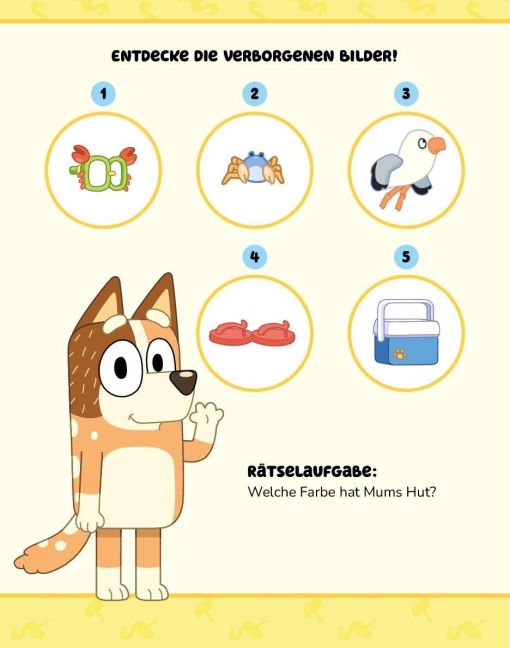 ENTDECKE DIE VERBORGENEN BILDER!

1

2

3

4

5

RÄTSELAUFGABE:
Welche Farbe hat Mums Hut?