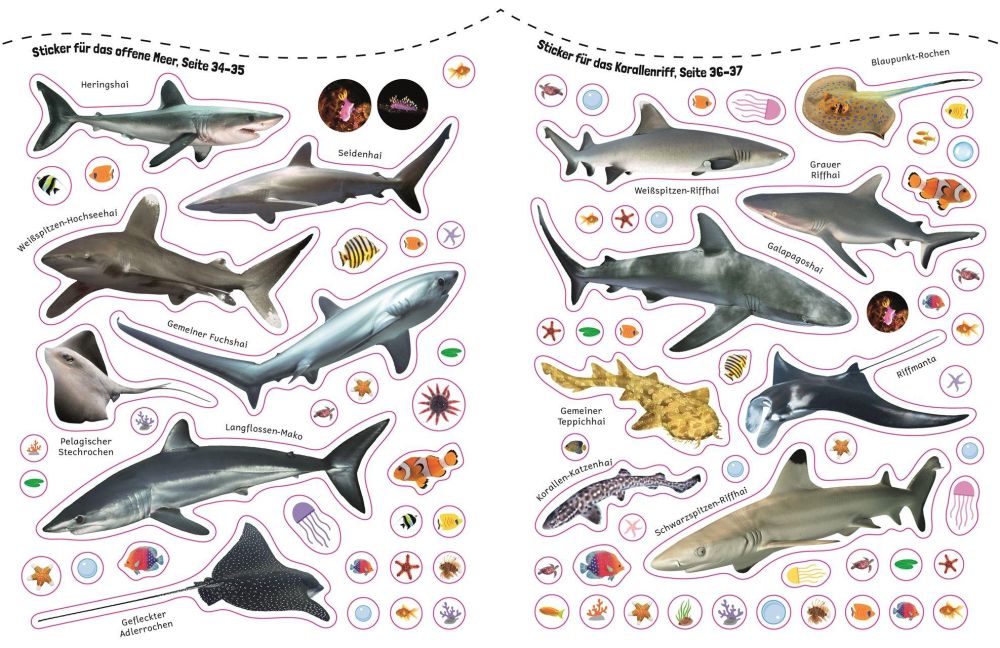 Sticker für das offene Meer, Seite 34–35

Heringshai

Seidenhai

Weißspitzen-Hochseehai

Gemeiner Fuchshai

Pelagischer Stechrochen

Langflossen-Mako

Gefleckter Adlerrochen

Sticker für das Korallenriff, Seite 36–37

Blaupunkt-Rochen

Weißspitzen-Riffhai

Grauer Riffhai

Galapagoshai

Riffmanta

Gemeiner Teppichhai

Korallen-Katzenhai

Schwarzspitzen-Riffhai