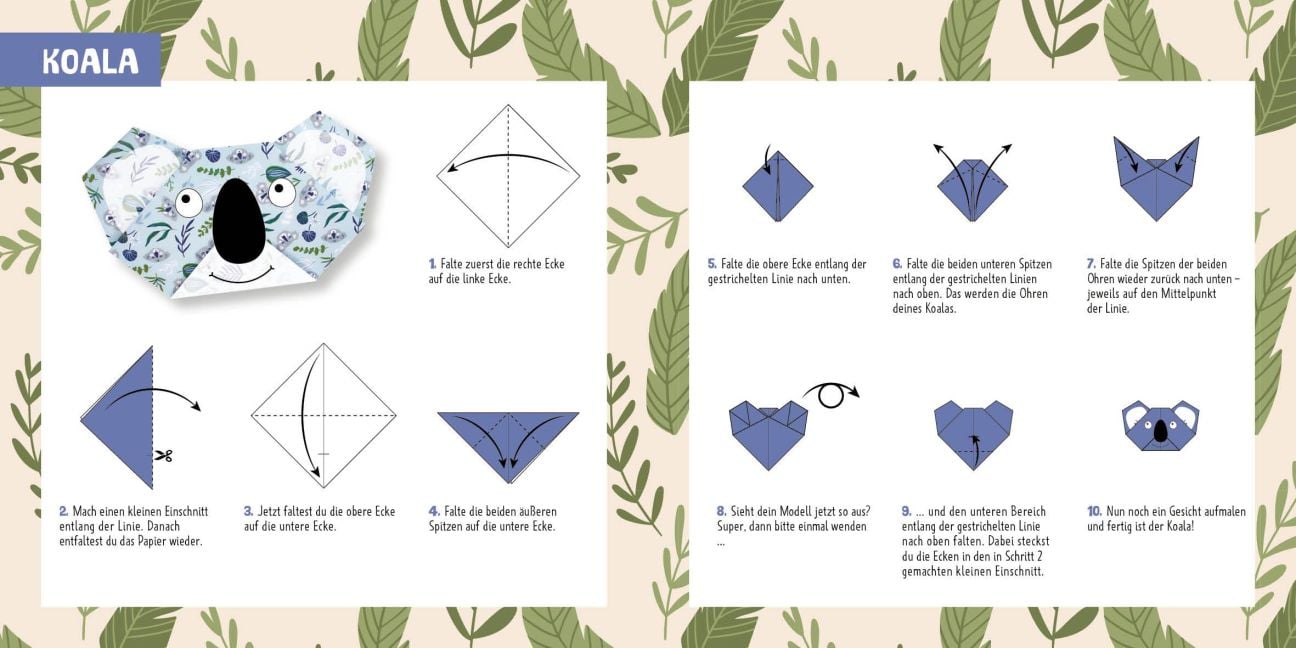 KOALA

1. Falte zuerst die rechte Ecke auf die linke Ecke.

2. Mach einen kleinen Einschnitt entlang der Linie. Danach entfaltest du das Papier wieder.

3. Jetzt faltest du die obere Ecke auf die untere Ecke.

4. Falte die beiden äußeren Spitzen auf die untere Ecke.

5. Falte die obere Ecke entlang der gestrichelten Linie nach unten.

6. Falte die beiden unteren Spitzen entlang der gestrichelten Linien nach oben. Das werden die Ohren deines Koalas.

7. Falte die Spitzen der beiden Ohren wieder zurück nach unten – jeweils auf den Mittelpunkt der Linie.

8. Sieht dein Modell jetzt so aus? Super, dann bitte einmal wenden …

9. … und den unteren Bereich entlang der gestrichelten Linie nach oben falten. Dabei steckst du die Ecken in den in Schritt 2 gemachten kleinen Einschnitt.

10. Nun noch ein Gesicht aufmalen und fertig ist der Koala!