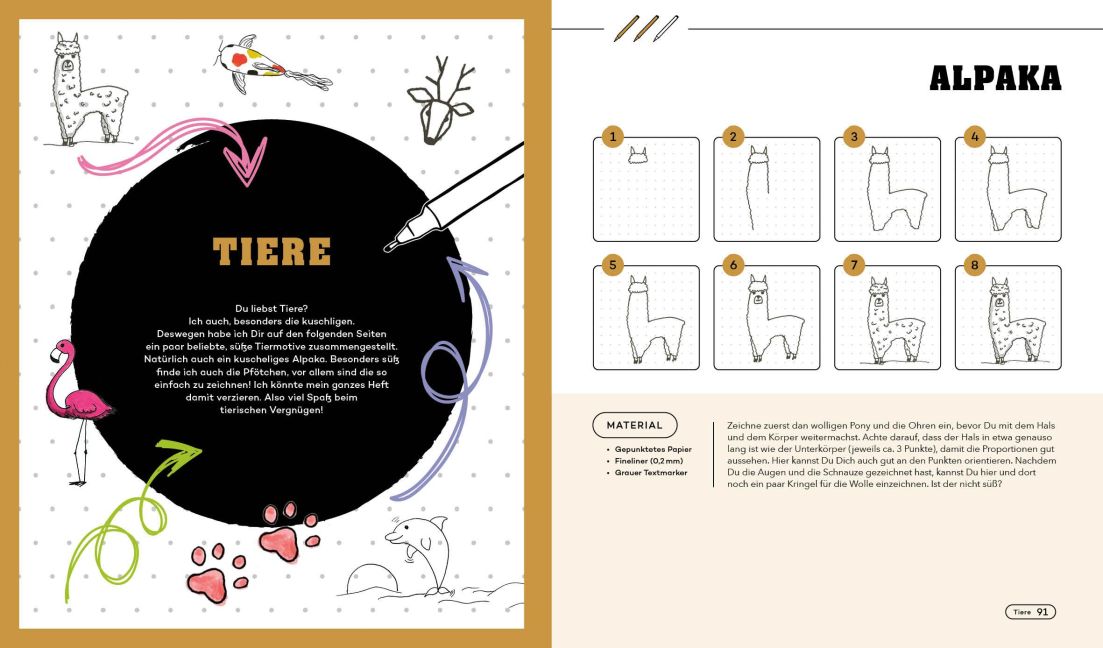 TIERE

Du liebst Tiere? Ich auch, besonders die kuschligen. Deswegen habe ich Dir auf den folgenden Seiten ein paar beliebte, süße Tiermotive zusammengestellt. Natürlich auch ein kuscheliges Alpaka. Besonders süß finde ich auch die Pfötchen, vor allem sind die so einfach zu zeichnen! Ich könnte mein ganzes Heft damit verzieren. Also viel Spaß beim tierischen Vergnügen!

ALPAKA

1

2

3

4

5

6

7

8

MATERIAL

• Gepunktetes Papier
• Fineliner (0,2 mm)
• Grauer Textmarker

Zeichne zuerst dan wolligen Pony und die Ohren ein, bevor Du mit dem Hals und dem Körper weitermachst. Achte darauf, dass der Hals in etwa genauso lang ist wie der Unterkörper (jeweils ca. 3 Punkte), damit die Proportionen gut aussehen. Hier kannst Du Dich auch gut an den Punkten orientieren. Nachdem Du die Augen und die Schnauze gezeichnet hast, kannst Du hier und dort noch ein paar Kringel für die Wolle einzeichnen. Ist der nicht süß?

Tiere 91