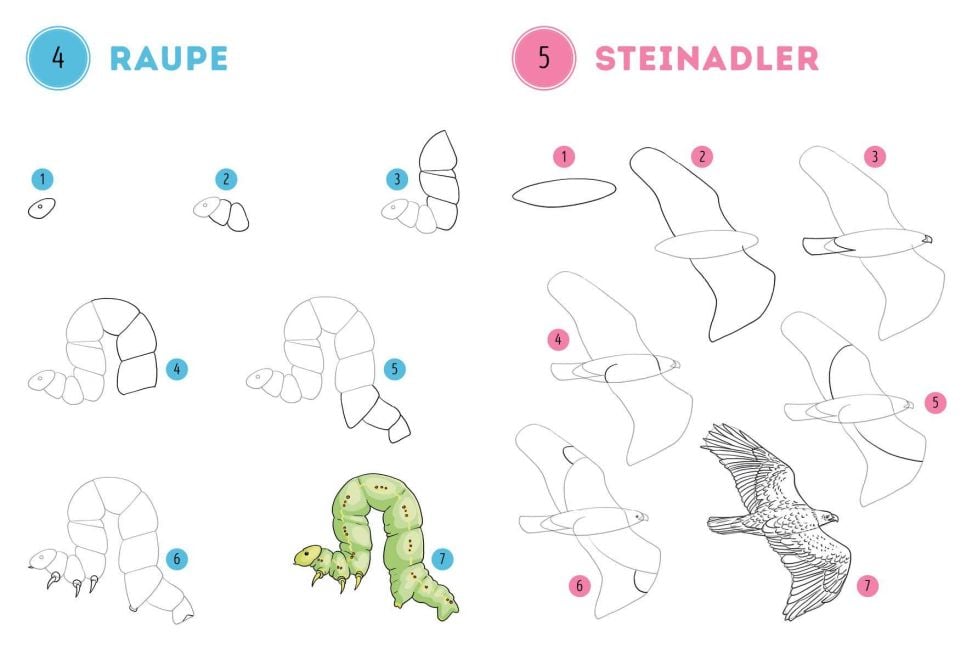 4 RAUPE

1

2

3

4

5

6

7

5 STEINADLER

1

2

3

4

5

6

7