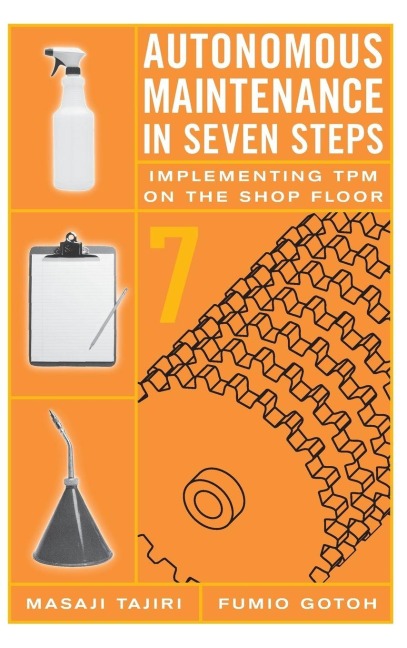 AUTONOMOUS MAINTENANCE IN SEVEN STEPS

IMPLEMENTING TPM ON THE SHOP FLOOR

7

MASAJI TAJIRI

FUMIO GOTOH