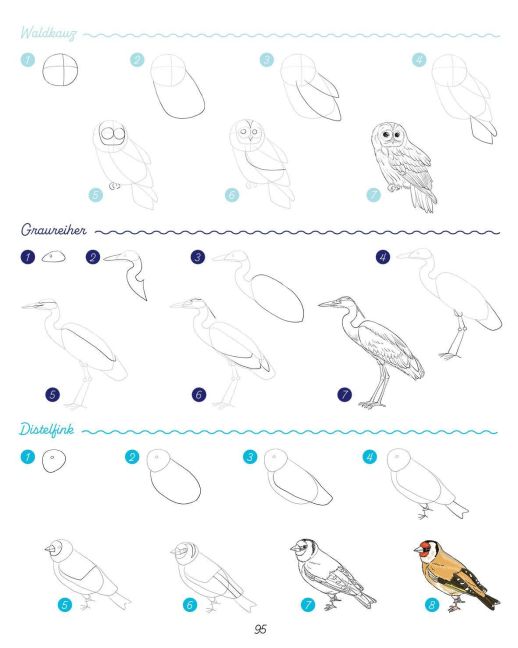 Waldkauz

1 2 3 4

5 6 7

Graureiher

1 2 3 4

5 6 7

Distelfink

1 2 3 4

5 6 7 8

95