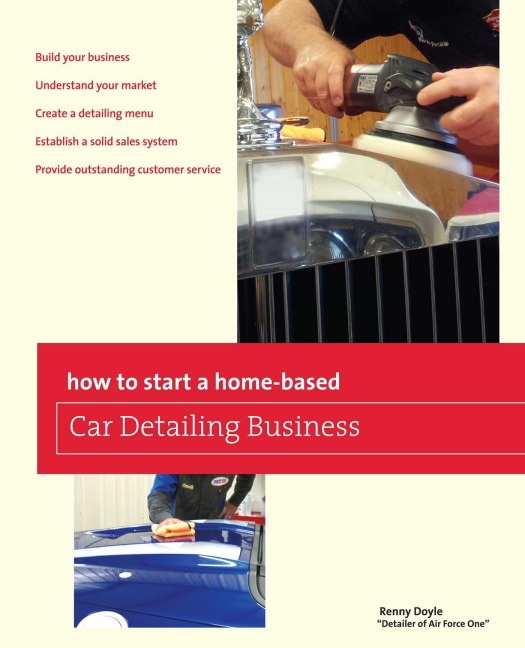 Build your business

Understand your market

Create a detailing menu

Establish a solid sales system

Provide outstanding customer service

how to start a home-based

Car Detailing Business

Renny Doyle
"Detailer of Air Force One"